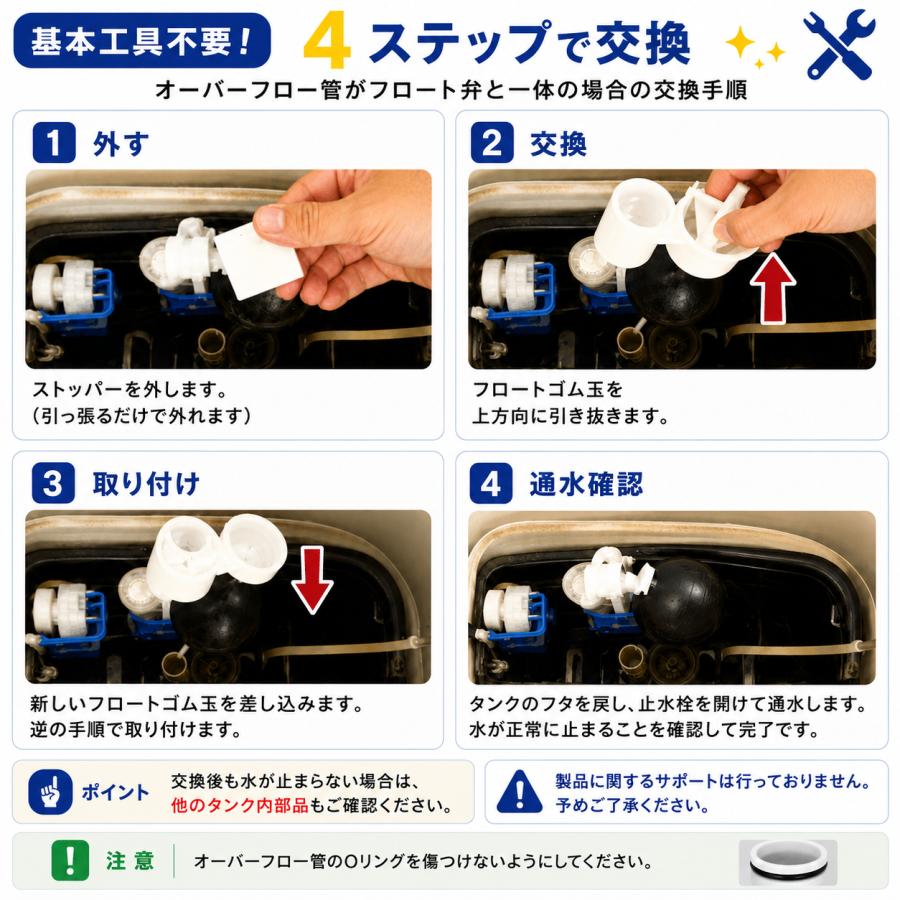 基本工具不要！ 4ステップで交換

オーバーフロー管がフロート弁と一体の場合の交換手順

1 外す

ストッパーを外します。
（引っ張るだけで外れます）

2 交換

フロートゴム玉を
上方向に引き抜きます。

3 取り付け

新しいフロートゴム玉を差し込みます。
逆の手順で取り付けます。

4 通水確認

タンクのフタを戻し、止水栓を開けて通水します。
水が正常に止まることを確認して完了です。

ポイント 交換後も水が止まらない場合は、
他のタンク内部品もご確認ください。

製品に関するサポートは行っておりません。
予めご了承ください。

注意 オーバーフロー管のOリングを傷つけないようにしてください。