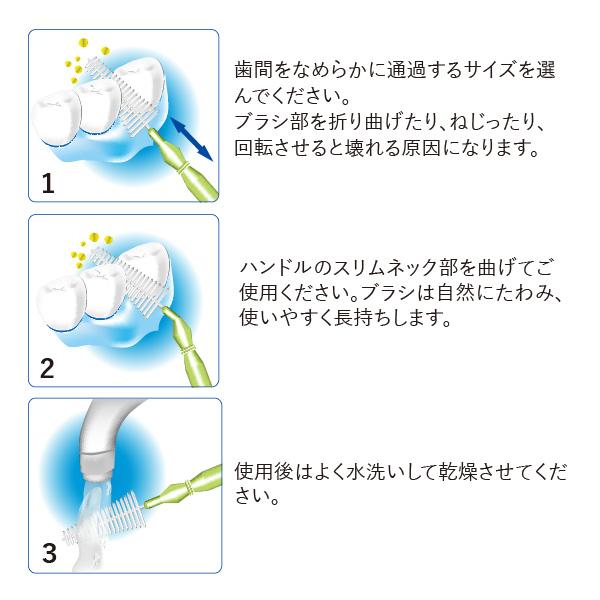 1

歯間をなめらかに通過するサイズを選んでください。
ブラシ部を折り曲げたり、ねじったり、回転させると壊れる原因になります。

2

ハンドルのスリムネック部を曲げてご使用ください。ブラシは自然にたわみ、使いやすく長持ちします。

3

使用後はよく水洗いして乾燥させてください。