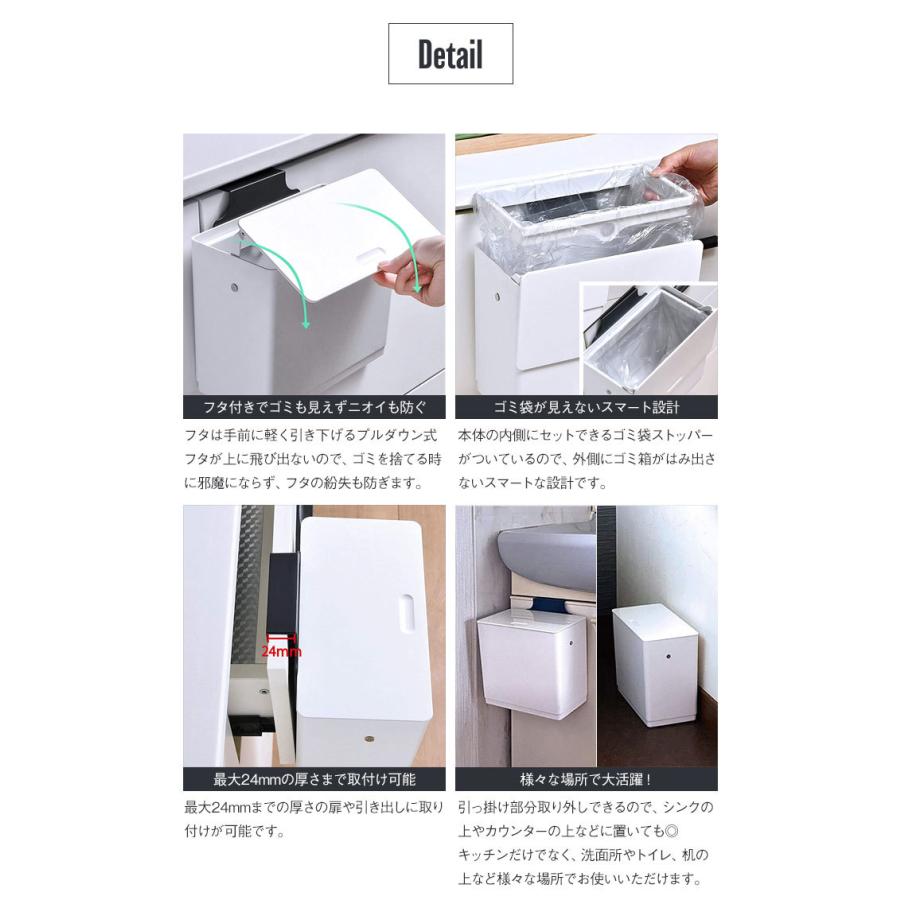 Detail

フタ付きでゴミも見えずニオイも防ぐ

フタは手前に軽く引き下げるプルダウン式
フタが上に飛び出ないので、ゴミを捨てる時に邪魔にならず、フタの紛失も防ぎます。

ゴミ袋が見えないスマート設計

本体の内側にセットできるゴミ袋ストッパーがついているので、外側にゴミ箱がはみ出さないスマートな設計です。

24mm

最大24mmの厚さまで取付け可能

最大24mmまでの厚さの扉や引き出しに取り付けが可能です。

様々な場所で大活躍！

引っ掛け部分取り外しできるので、シンクの上やカウンターの上などに置いても◎
キッチンだけでなく、洗面所やトイレ、机の上など様々な場所でお使いいただけます。