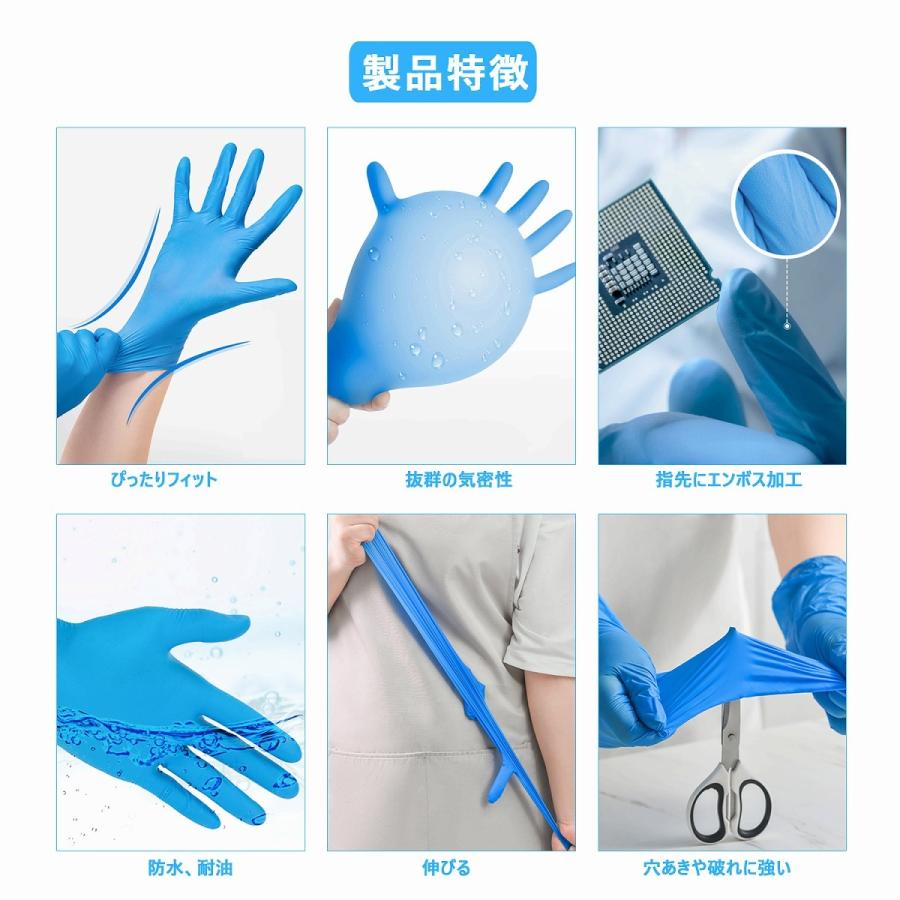 製品特徴

ぴったりフィット

抜群の気密性

指先にエンボス加工

防水、耐油

伸びる

穴あきや破れに強い