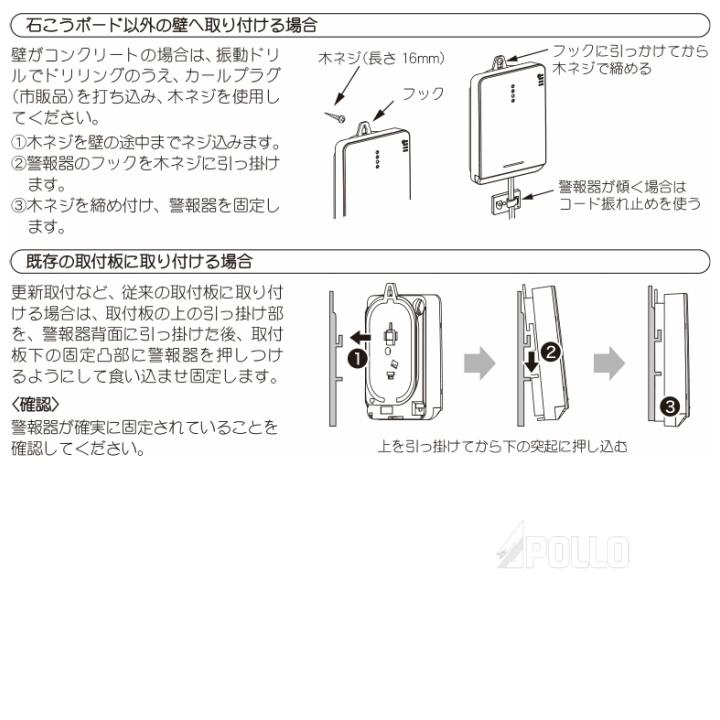 石こうボード以外の壁へ取り付ける場合

壁がコンクリートの場合は、振動ドリルでドリリングのうえ、カールプラグ(市販品)を打ち込み、木ネジを使用してください。

①木ネジを壁の途中までネジ込みます。
②警報器のフックを木ネジに引っ掛けます。
③木ネジを締め付け、警報器を固定します。

木ネジ(長さ 16mm)

フック

フックに引っかけてから木ネジで締める

警報器が傾く場合はコード振れ止めを使う

既存の取付板に取り付ける場合

更新取付など、従来の取付板に取り付ける場合は、取付板の上の引っ掛け部を、警報器背面に引っ掛けた後、取付板下の固定凸部に警報器を押しつけるようにして食い込ませ固定します。

〈確認〉
警報器が確実に固定されていることを確認してください。

❶

❷

❸

上を引っ掛けてから下の突起に押し込む

APOLLO