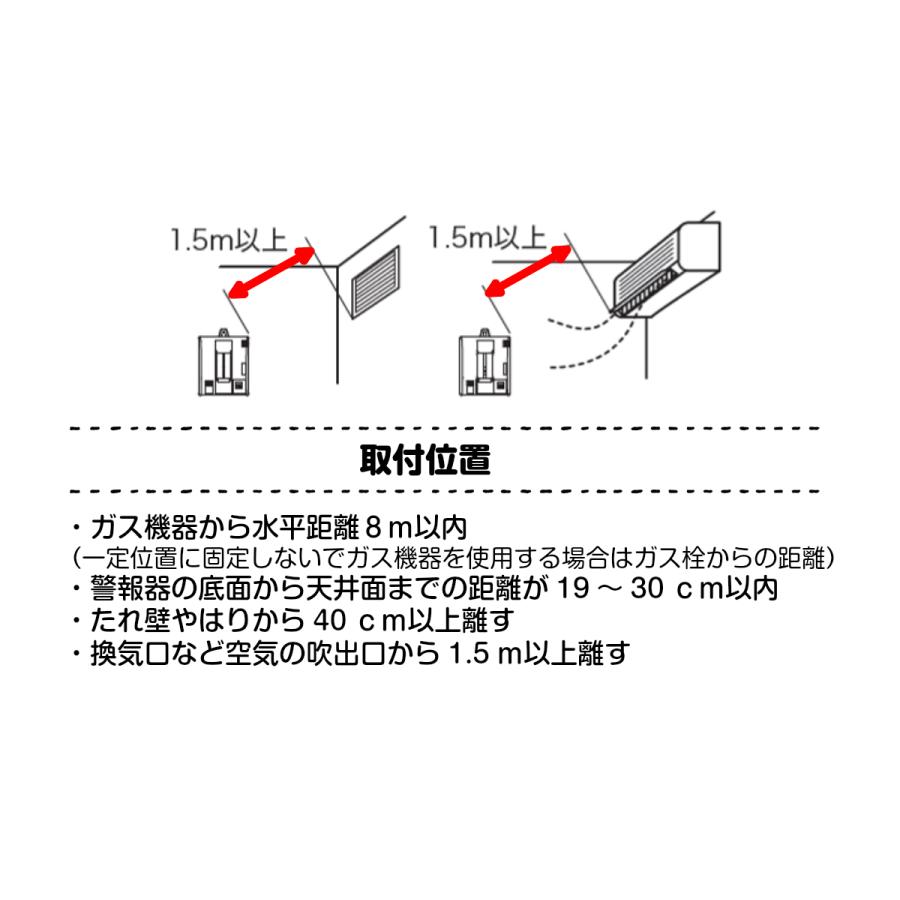 1.5m以上

1.5m以上

取付位置

・ガス機器から水平距離８ｍ以内
（一定位置に固定しないでガス機器を使用する場合はガス栓からの距離）
・警報器の底面から天井面までの距離が 19 ～ 30 ｃｍ以内
・たれ壁やはりから 40 ｃｍ以上離す
・換気口など空気の吹出口から 1.5 ｍ以上離す