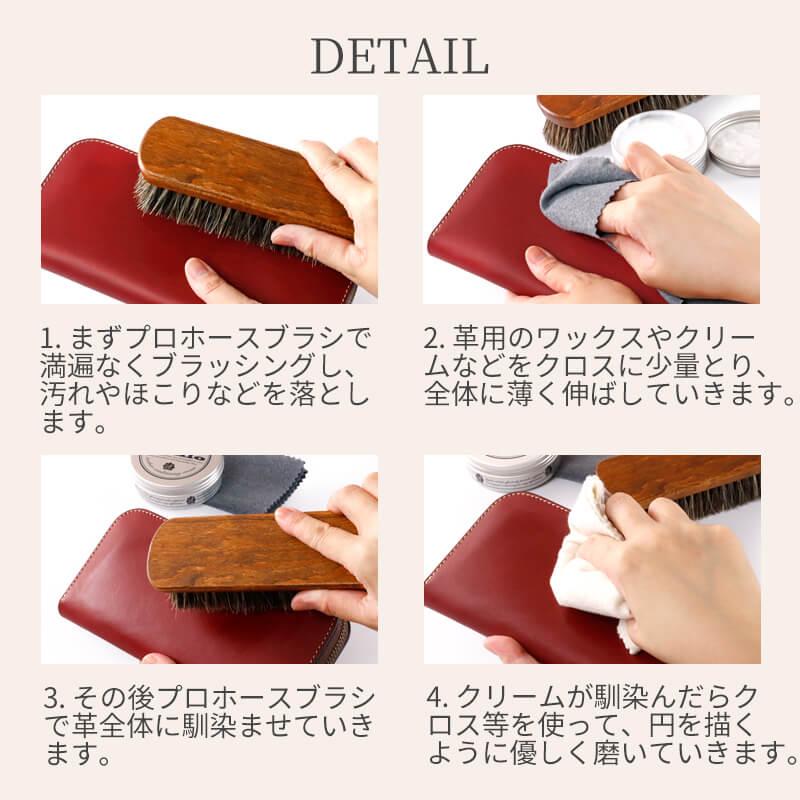 DETAIL

1. まずプロホースブラシで満遍なくブラッシングし、汚れやほこりなどを落とします。

2. 革用のワックスやクリームなどをクロスに少量とり、全体に薄く伸ばしていきます。

3. その後プロホースブラシで革全体に馴染ませていきます。

4. クリームが馴染んだらクロス等を使って、円を描くように優しく磨いていきます。