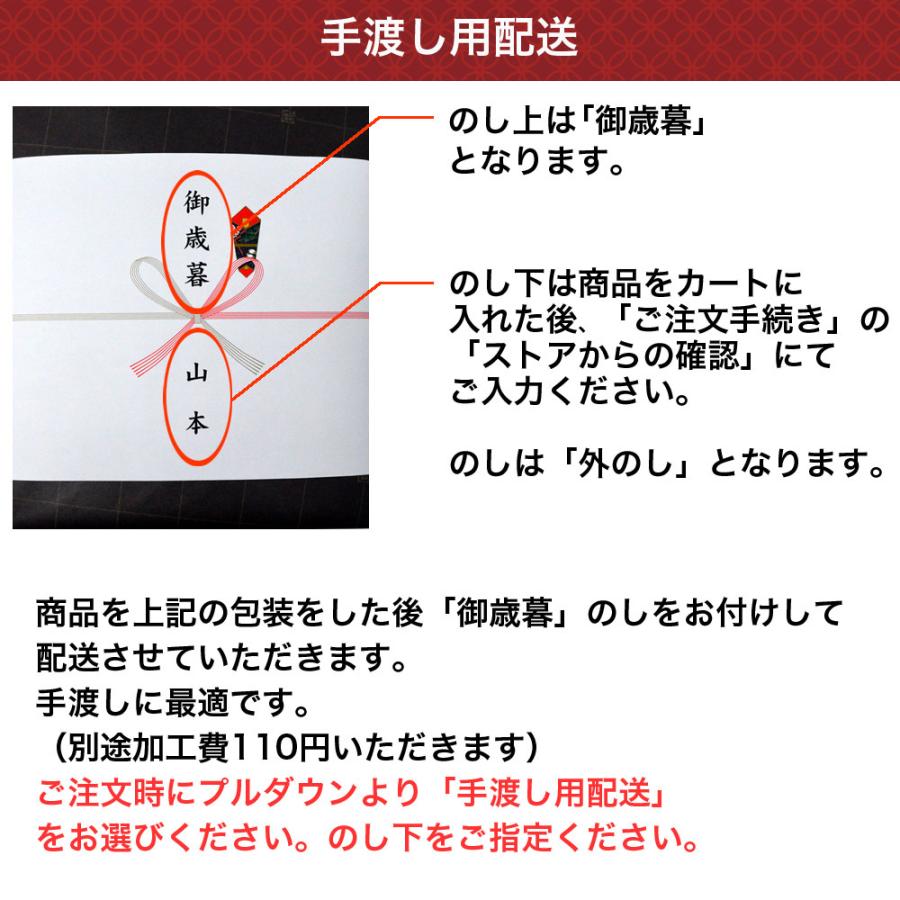 手渡し用配送

御歳暮

山本

のし上は「御歳暮」となります。

のし下は商品をカートに入れた後、「ご注文手続き」の「ストアからの確認」にてご入力ください。

のしは「外のし」となります。

商品を上記の包装をした後「御歳暮」のしをお付けして配送させていただきます。
手渡しに最適です。
（別途加工費110円いただきます）
ご注文時にプルダウンより「手渡し用配送」をお選びください。のし下をご指定ください。