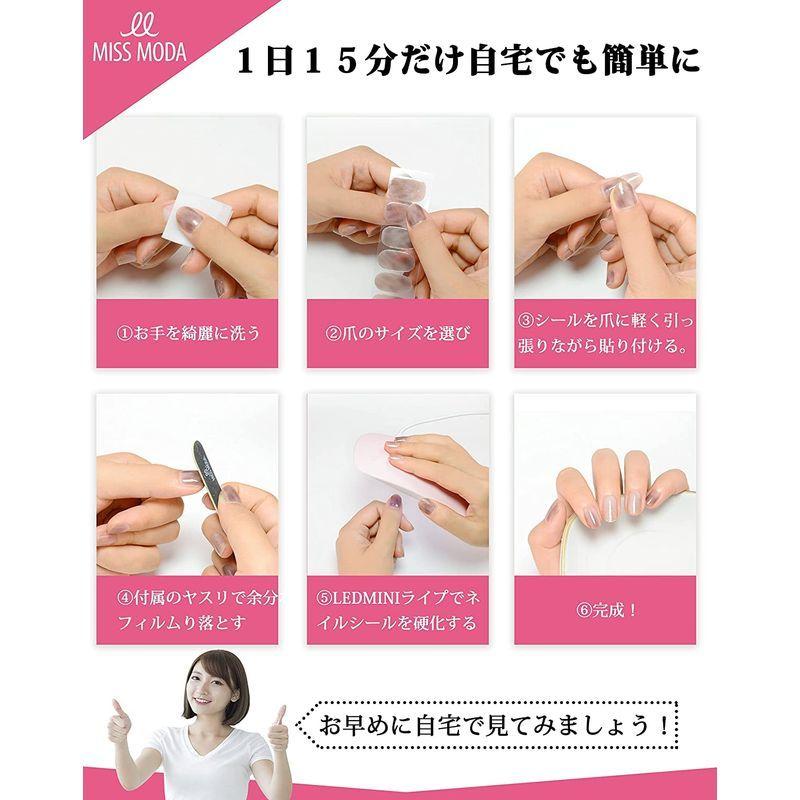 MISS MODA

１日１５分だけ自宅でも簡単に

①お手を綺麗に洗う

②爪のサイズを選び

③シールを爪に軽く引っ張りながら貼り付ける。

④付属のヤスリで余分フィルムり落とす

⑤LEDMINIライプでネイルシールを硬化する

⑥完成！

お早めに自宅で見てみましょう！