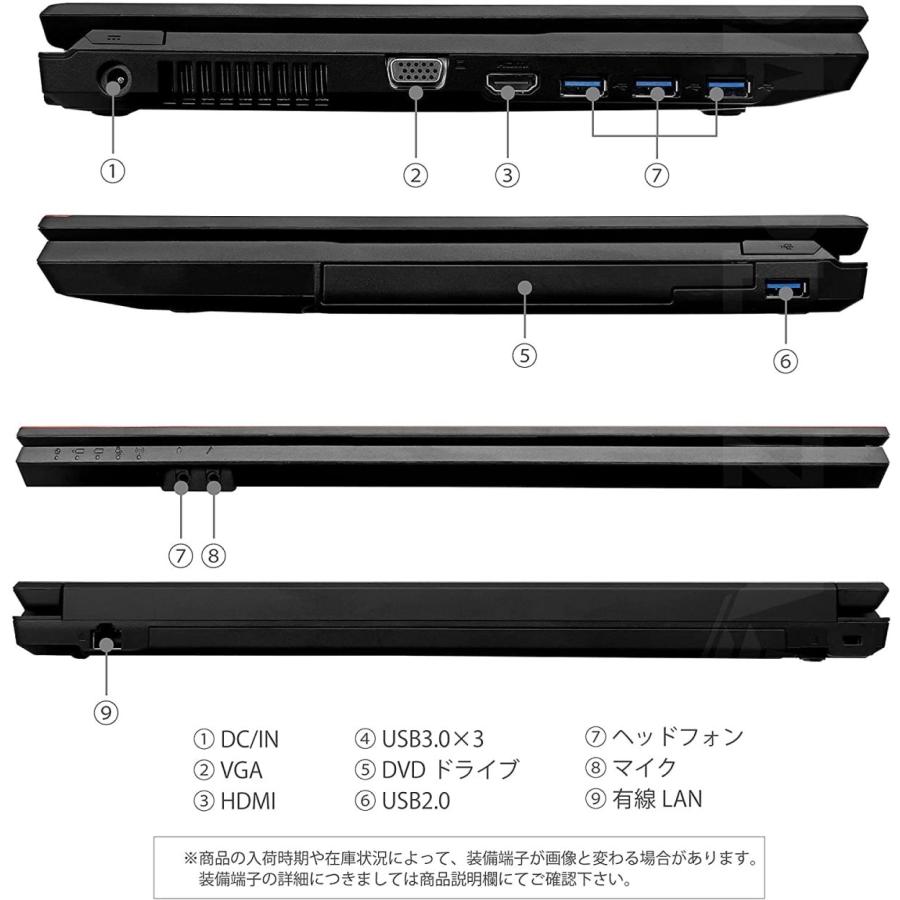 ①

②

③

⑦

⑤

⑥

⑦ ⑧

⑨

① DC/IN
② VGA
③ HDMI

④ USB3.0×3
⑤ DVD ドライブ
⑥ USB2.0

⑦ ヘッドフォン
⑧ マイク
⑨ 有線 LAN

※商品の入荷時期や在庫状況によって、装備端子が画像と変わる場合があります。
装備端子の詳細につきましては商品説明欄にてご確認下さい。