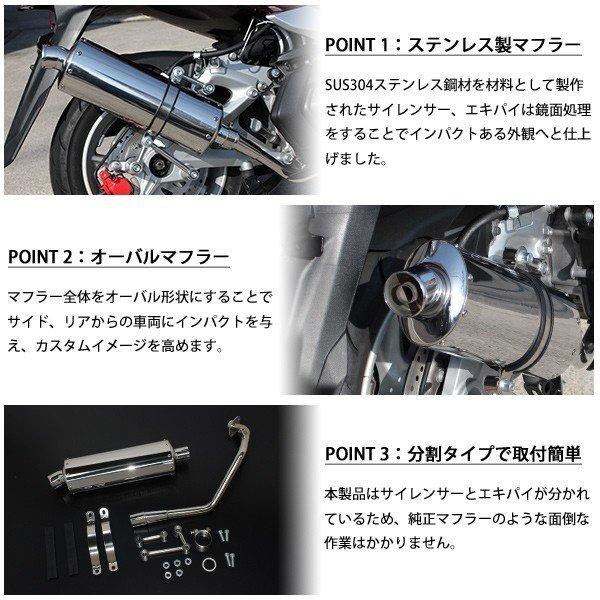 POINT 1：ステンレス製マフラー

SUS304ステンレス鋼材を材料として製作されたサイレンサー、エキパイは鏡面処理をすることでインパクトある外観へと仕上げました。

POINT 2：オーバルマフラー

マフラー全体をオーバル形状にすることでサイド、リアからの車両にインパクトを与え、カスタムイメージを高めます。

POINT 3：分割タイプで取付簡単

本製品はサイレンサーとエキパイが分かれているため、純正マフラーのような面倒な作業はかかりません。