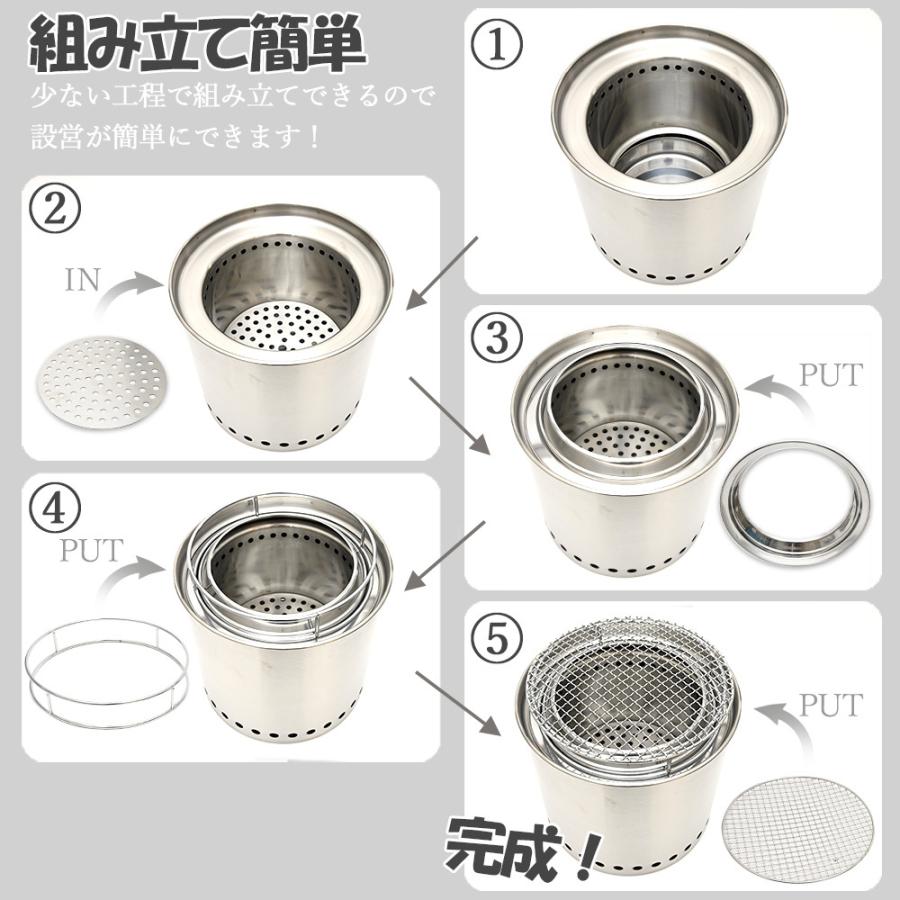 組み立て簡単
少ない工程で組み立てできるので設営が簡単にできます！

①

②
IN

③
PUT

④
PUT

⑤
PUT

完成！