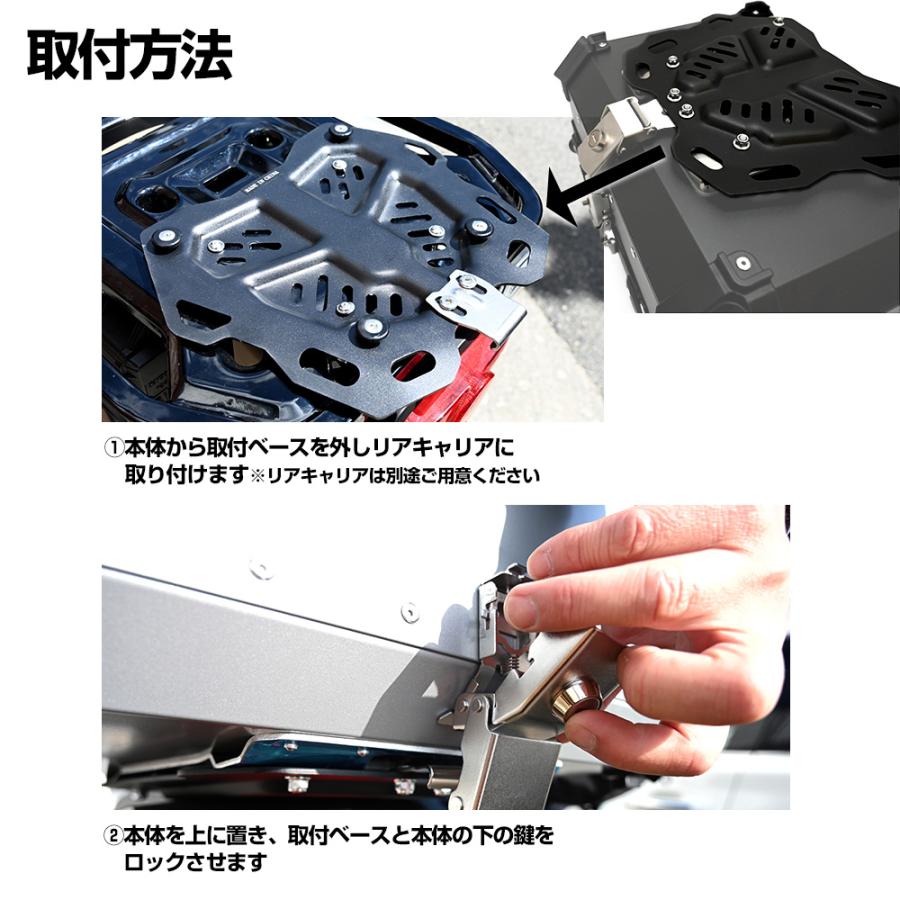 取付方法

①本体から取付ベースを外しリアキャリアに取り付けます※リアキャリアは別途ご用意ください

②本体を上に置き、取付ベースと本体の下の鍵をロックさせます