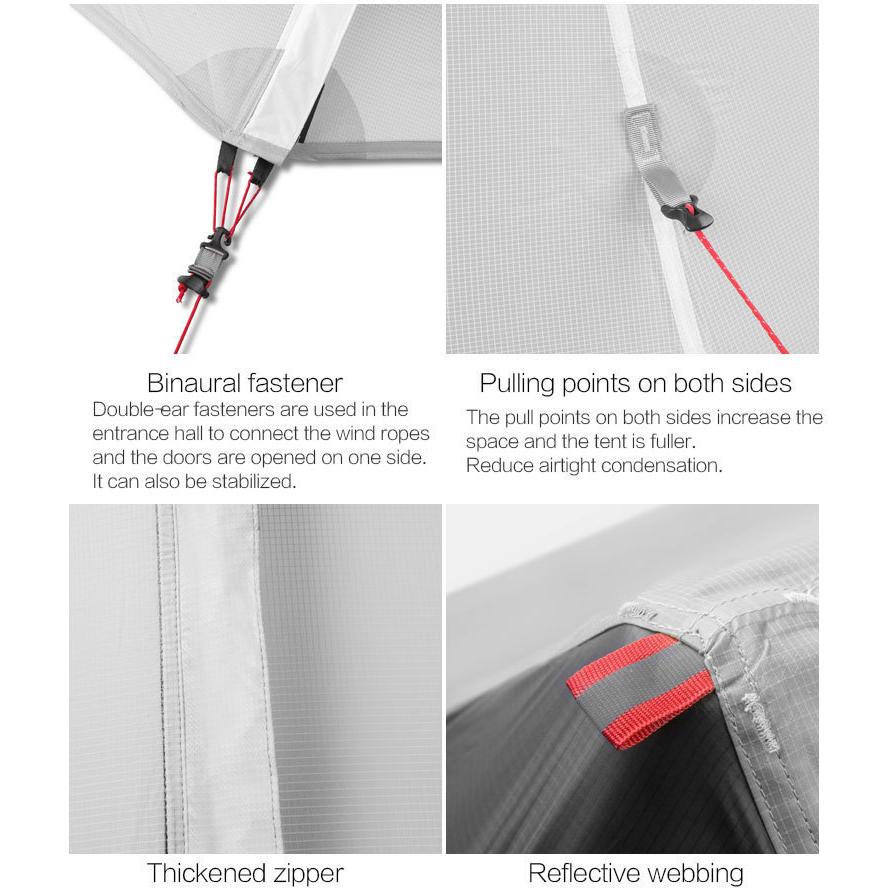 Binaural fastener

Double-ear fasteners are used in the entrance hall to connect the wind ropes and the doors are opened on one side. It can also be stabilized.

Pulling points on both sides

The pull points on both sides increase the space and the tent is fuller. Reduce airtight condensation.

Thickened zipper

Reflective webbing