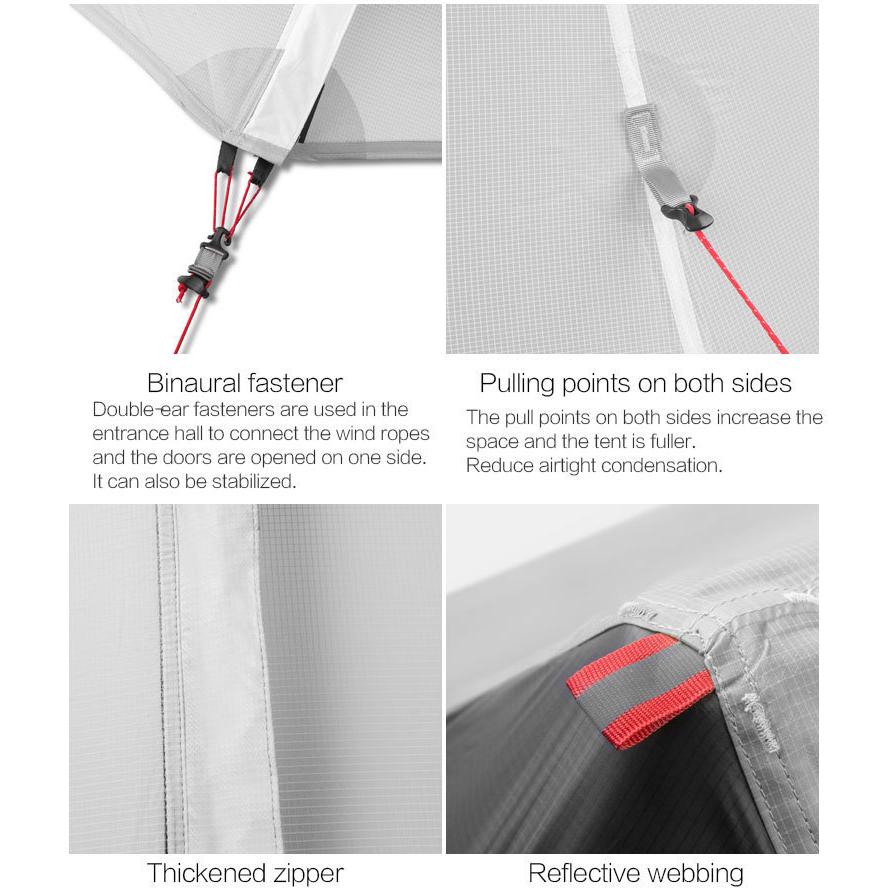 Binaural fastener

Double-ear fasteners are used in the entrance hall to connect the wind ropes and the doors are opened on one side. It can also be stabilized.

Pulling points on both sides

The pull points on both sides increase the space and the tent is fuller. Reduce airtight condensation.

Thickened zipper

Reflective webbing