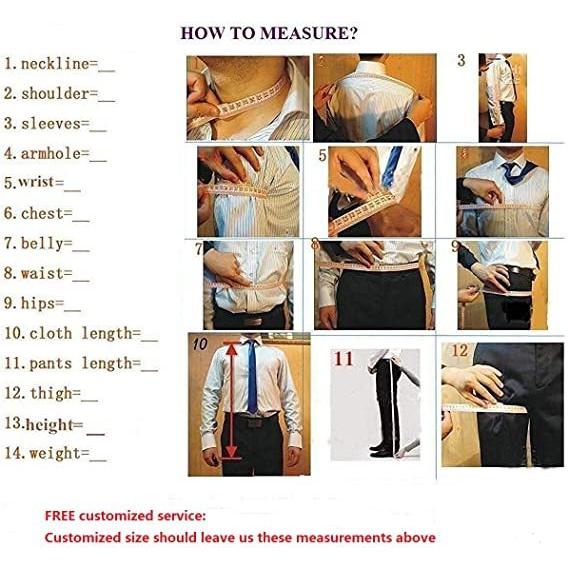 HOW TO MEASURE?

1. neckline=__
2. shoulder=__
3. sleeves=__
4. armhole=__
5. wrist=__
6. chest=__
7. belly=__
8. waist=__
9. hips=__
10. cloth length=__
11. pants length=__
12. thigh=__
13. height=__
14. weight=__

3

5

7

8

9

10

11

12

FREE customized service:
Customized size should leave us these measurements above