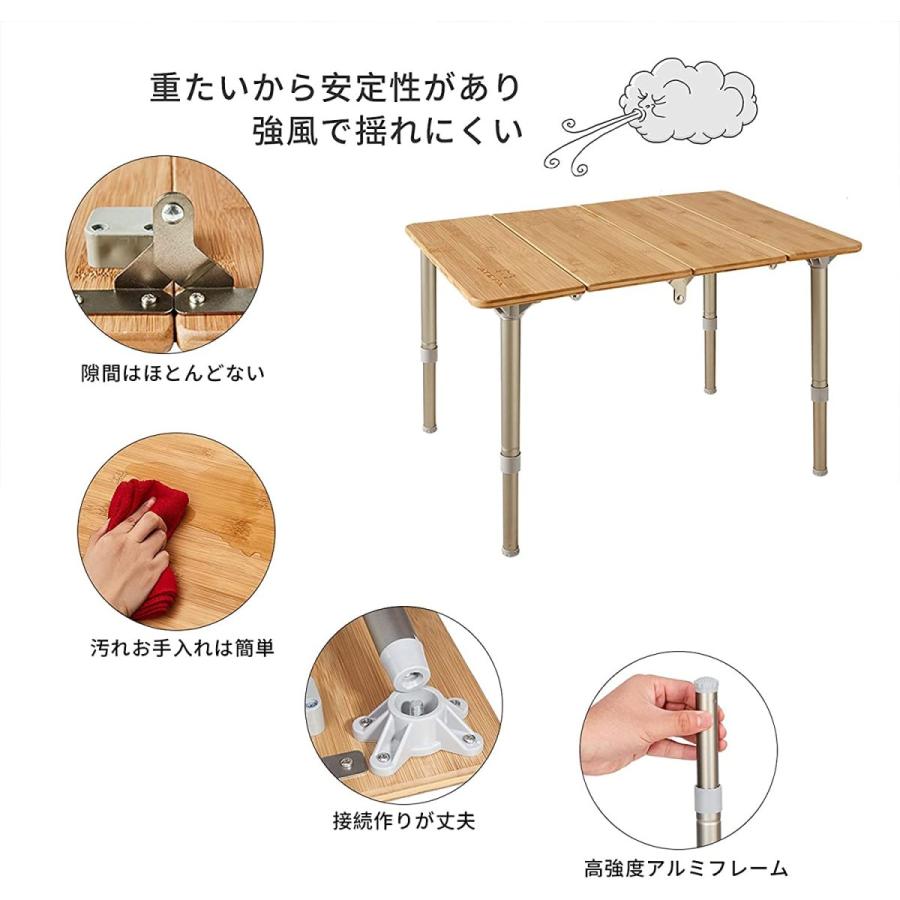 重たいから安定性があり
強風で揺れにくい

隙間はほとんどない

汚れお手入れは簡単

接続作りが丈夫

高強度アルミフレーム