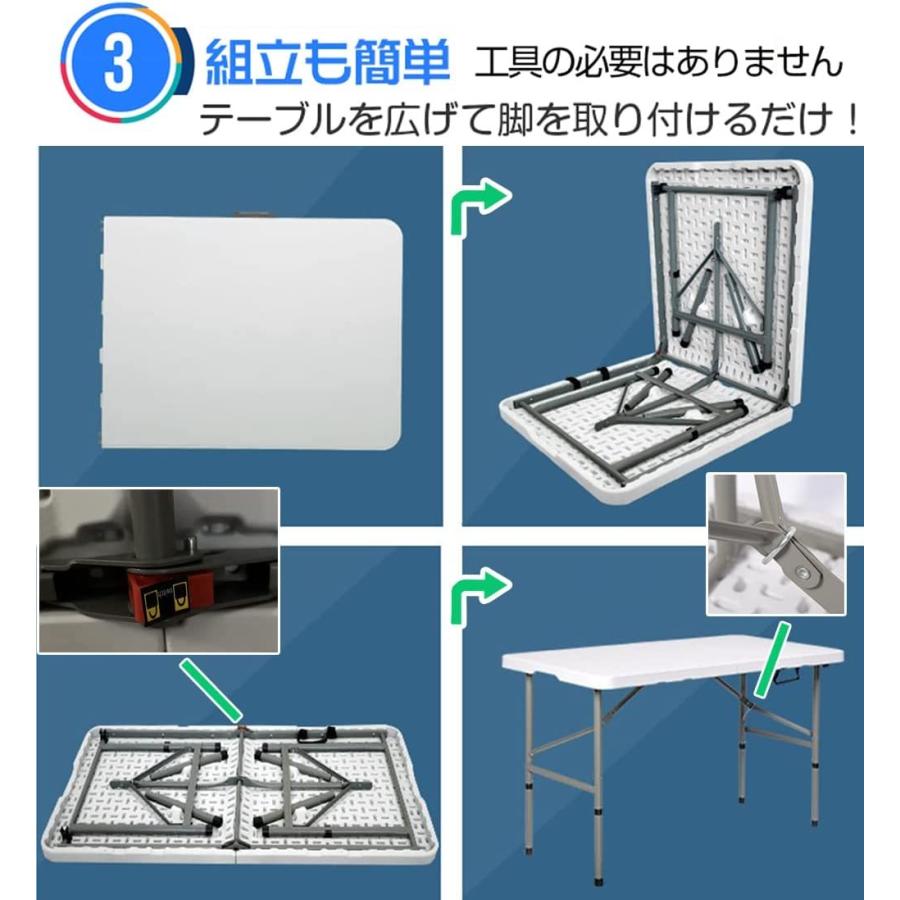 3 組立も簡単 工具の必要はありません
テーブルを広げて脚を取り付けるだけ！