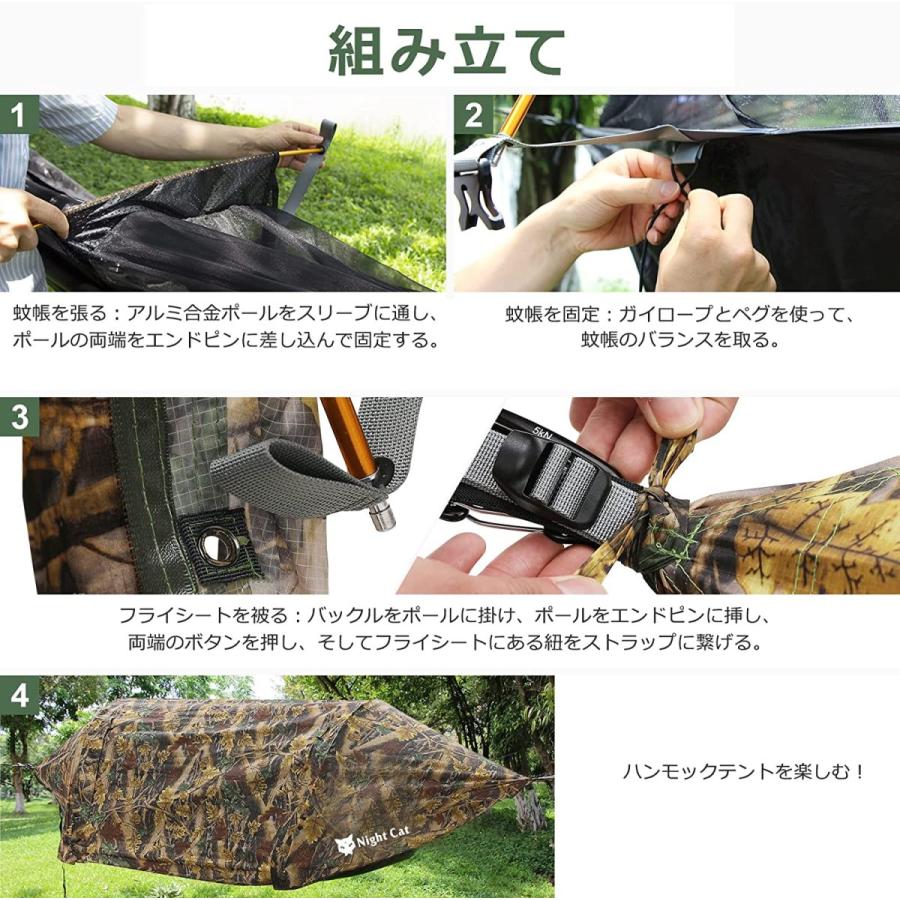 組み立て

1

2

蚊帳を張る：アルミ合金ポールをスリーブに通し、ポールの両端をエンドピンに差し込んで固定する。

蚊帳を固定：ガイロープとペグを使って、蚊帳のバランスを取る。

3

5kN

フライシートを被る：バックルをポールに掛け、ポールをエンドピンに挿し、両端のボタンを押し、そしてフライシートにある紐をストラップに繋げる。

4

Night Cat

ハンモックテントを楽しむ！