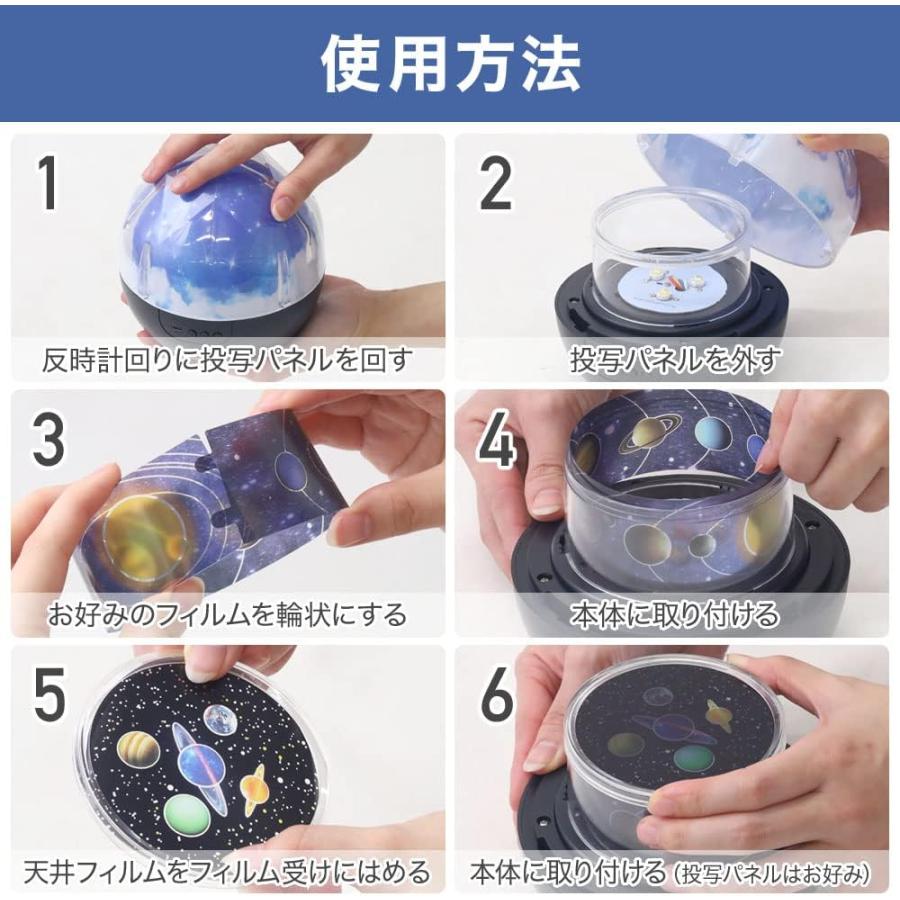 使用方法

1
反時計回りに投写パネルを回す

2
投写パネルを外す

3
お好みのフィルムを輪状にする

4
本体に取り付ける

5
天井フィルムをフィルム受けにはめる

6
本体に取り付ける（投写パネルはお好み）