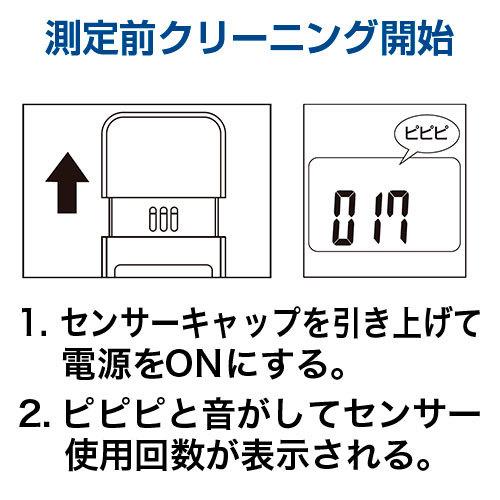 測定前クリーニング開始

ピピピ

017

1. センサーキャップを引き上げて電源をONにする。

2. ピピピと音がしてセンサー使用回数が表示される。