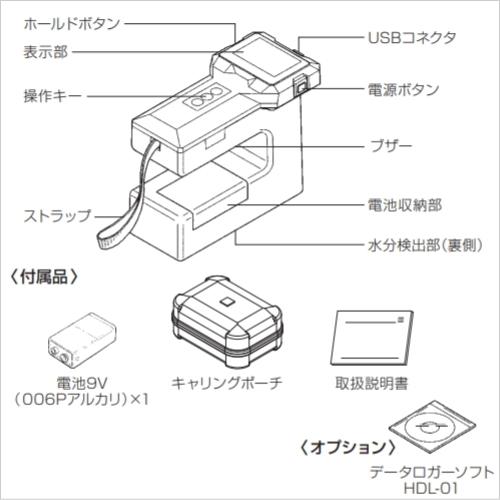 ホールドボタン
表示部
操作キー
ストラップ
USBコネクタ
電源ボタン
ブザー
電池収納部
水分検出部(裏側)

〈付属品〉

電池9V
(006Pアルカリ)×1

キャリングポーチ

取扱説明書

〈オプション〉

データロガーソフト
HDL-01