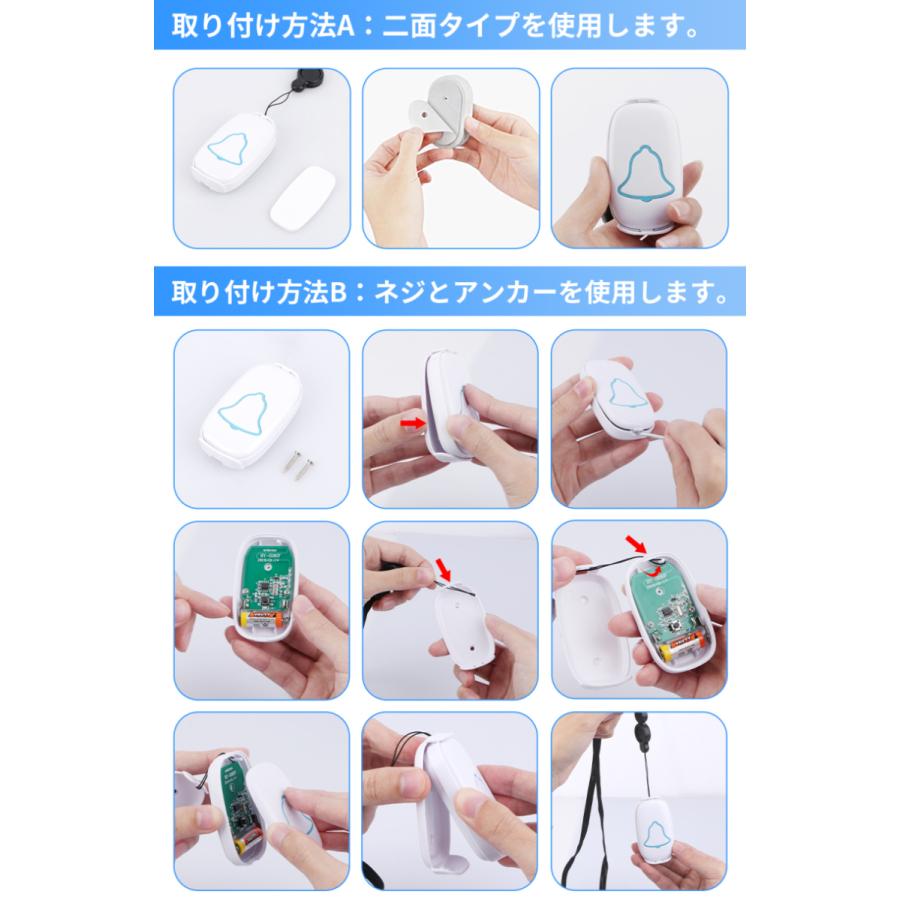 取り付け方法A：二面タイプを使用します。

取り付け方法B：ネジとアンカーを使用します。