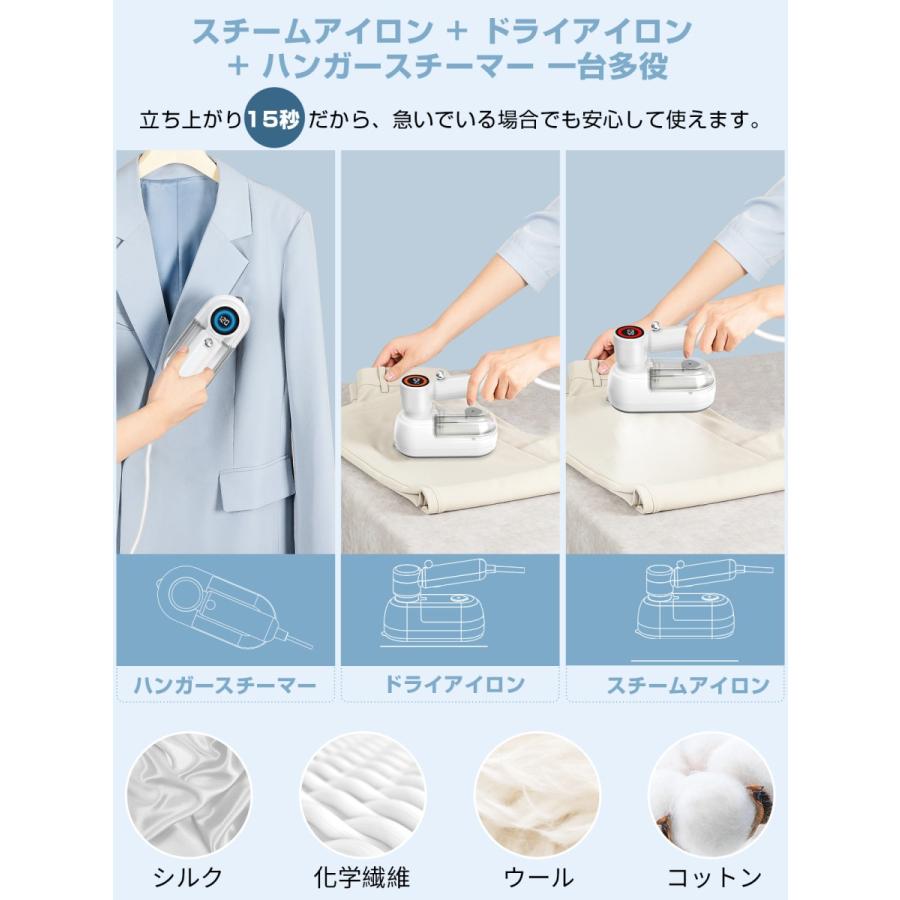 スチームアイロン + ドライアイロン
+ ハンガースチーマー 一台多役

立ち上がり15秒だから、急いでいる場合でも安心して使えます。

ハンガースチーマー

ドライアイロン

スチームアイロン

シルク

化学繊維

ウール

コットン