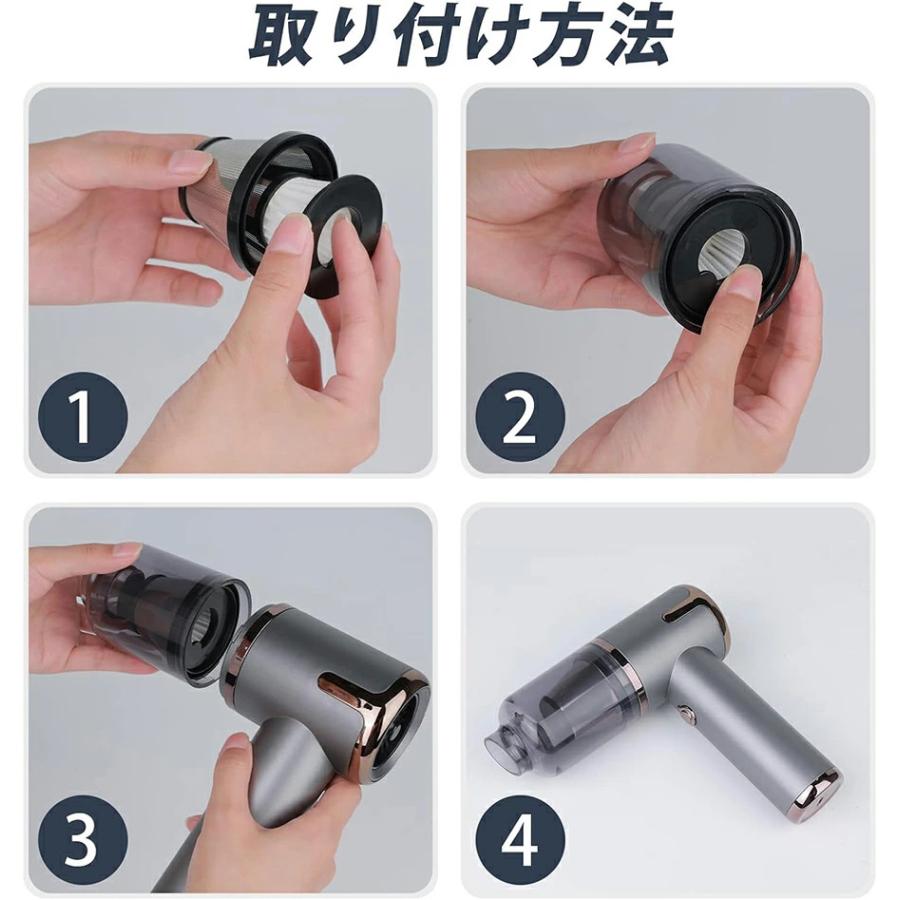 取り付け方法

1

2

3

4