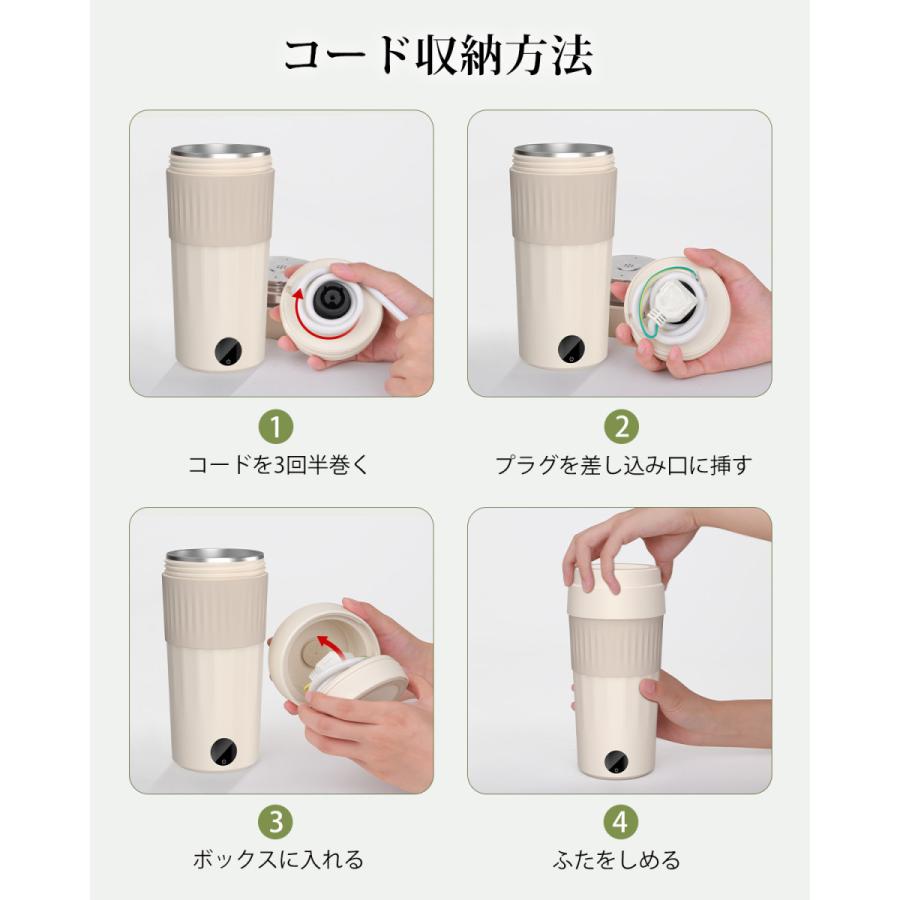 コード収納方法

1
コードを3回半巻く

2
プラグを差し込み口に挿す

3
ボックスに入れる

4
ふたをしめる