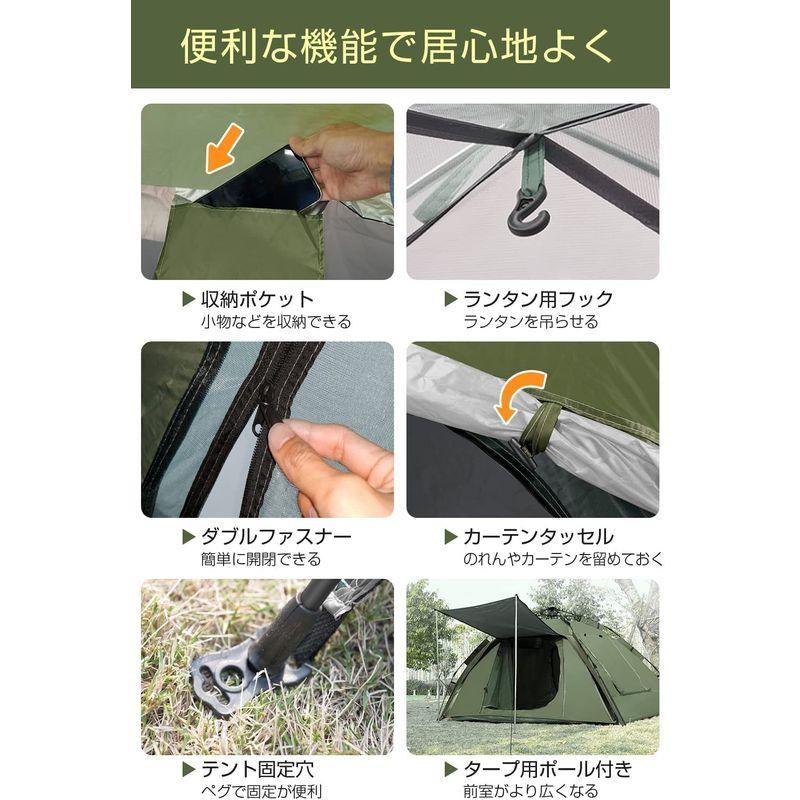 便利な機能で居心地よく

▶ 収納ポケット
小物などを収納できる

▶ ランタン用フック
ランタンを吊らせる

▶ ダブルファスナー
簡単に開閉できる

▶ カーテンタッセル
のれんやカーテンを留めておく

▶ テント固定穴
ペグで固定が便利

▶ タープ用ポール付き
前室がより広くなる