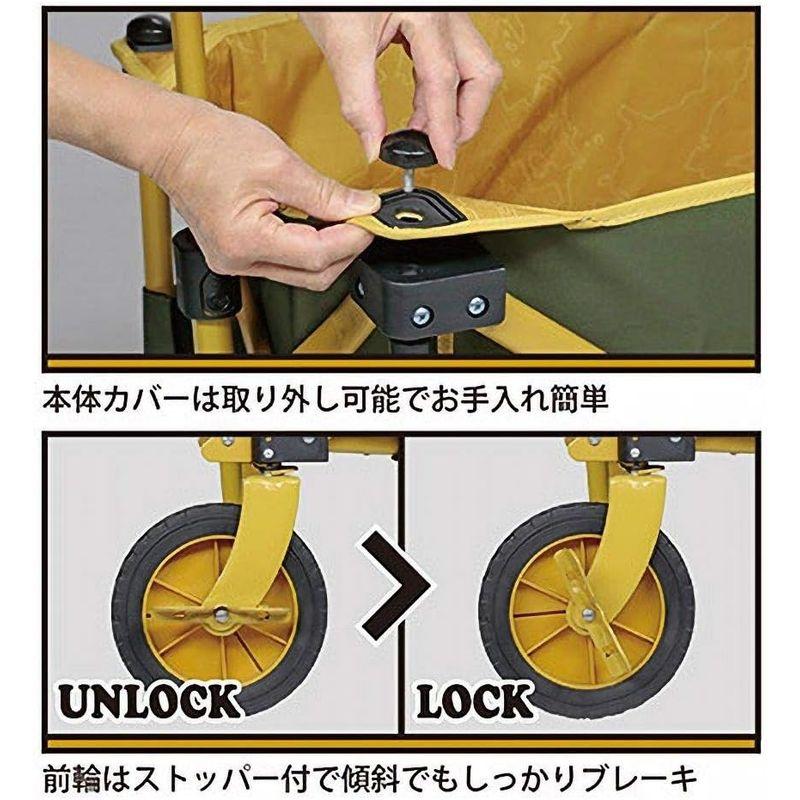 本体カバーは取り外し可能でお手入れ簡単

UNLOCK

LOCK

前輪はストッパー付で傾斜でもしっかりブレーキ