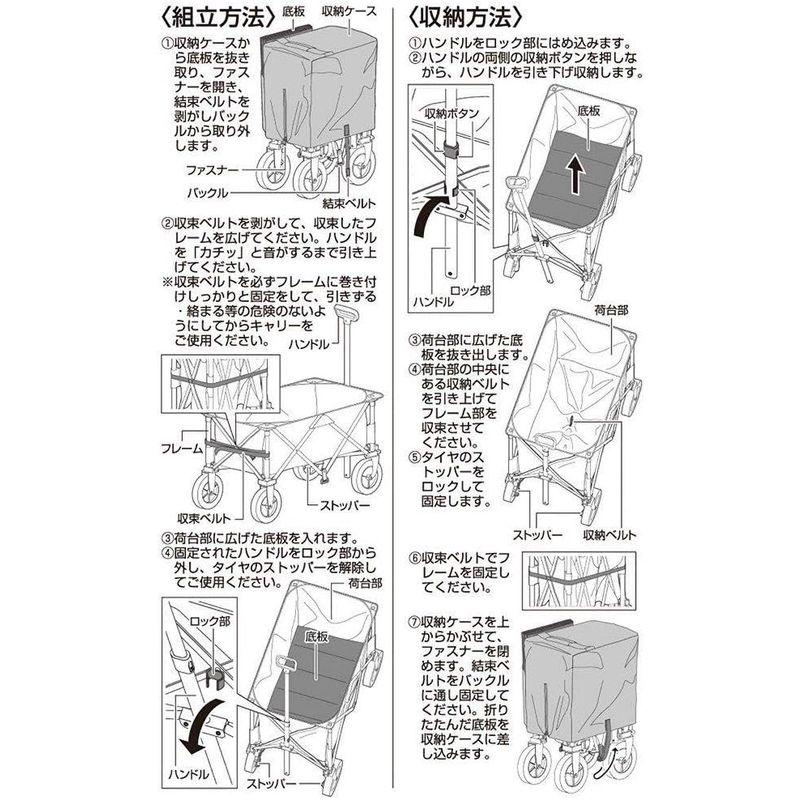 〈組立方法〉

底板
収納ケース

①収納ケースから底板を抜き取り、ファスナーを開き、結束ベルトを剥がしバックルから取り外します。

ファスナー
バックル
結束ベルト

②収束ベルトを剥がして、収束したフレームを広げてください。ハンドルを「カチッ」と音がするまで引き上げてください。
※収束ベルトを必ずフレームに巻き付けしっかりと固定をして、引きずる・絡まる等の危険のないようにしてからキャリーをご使用ください。

ハンドル
フレーム
収束ベルト
ストッパー

③荷台部に広げた底板を入れます。
④固定されたハンドルをロック部から外し、タイヤのストッパーを解除してご使用ください。

荷台部
ロック部
底板
ハンドル
ストッパー

〈収納方法〉

①ハンドルをロック部にはめ込みます。
②ハンドルの両側の収納ボタンを押しながら、ハンドルを引き下げ収納します。

収納ボタン
底板
ハンドル
ロック部

荷台部

③荷台部に広げた底板を抜き出します。
④荷台部の中央にある収納ベルトを引き上げてフレーム部を収束させてください。
⑤タイヤのストッパーをロックして固定します。

ストッパー
収納ベルト

⑥収束ベルトでフレームを固定してください。

⑦収納ケースを上からかぶせて、ファスナーを閉めます。結束ベルトをバックルに通し固定してください。折りたたんだ底板を収納ケースに差し込みます。