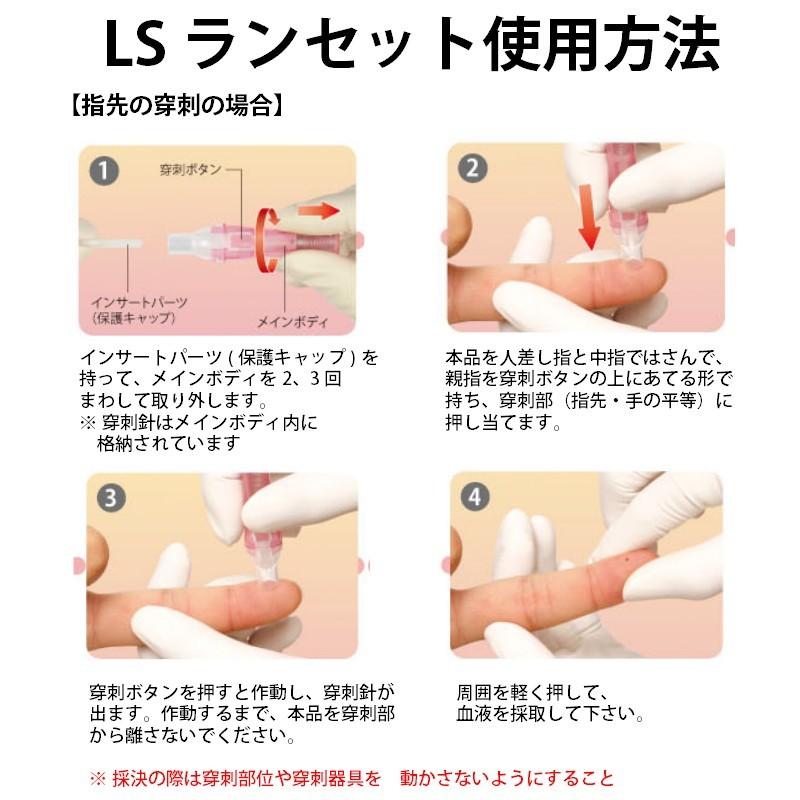 LS ランセット使用方法

【指先の穿刺の場合】

1

穿刺ボタン

インサートパーツ
(保護キャップ)

メインボディ

インサートパーツ ( 保護キャップ ) を持って、メインボディを 2、3 回まわして取り外します。
※ 穿刺針はメインボディ内に格納されています

2

本品を人差し指と中指ではさんで、親指を穿刺ボタンの上にあてる形で持ち、穿刺部（指先・手の平等）に押し当てます。

3

穿刺ボタンを押すと作動し、穿刺針が出ます。作動するまで、本品を穿刺部から離さないでください。

4

周囲を軽く押して、血液を採取して下さい。

※ 採決の際は穿刺部位や穿刺器具を　動かさないようにすること