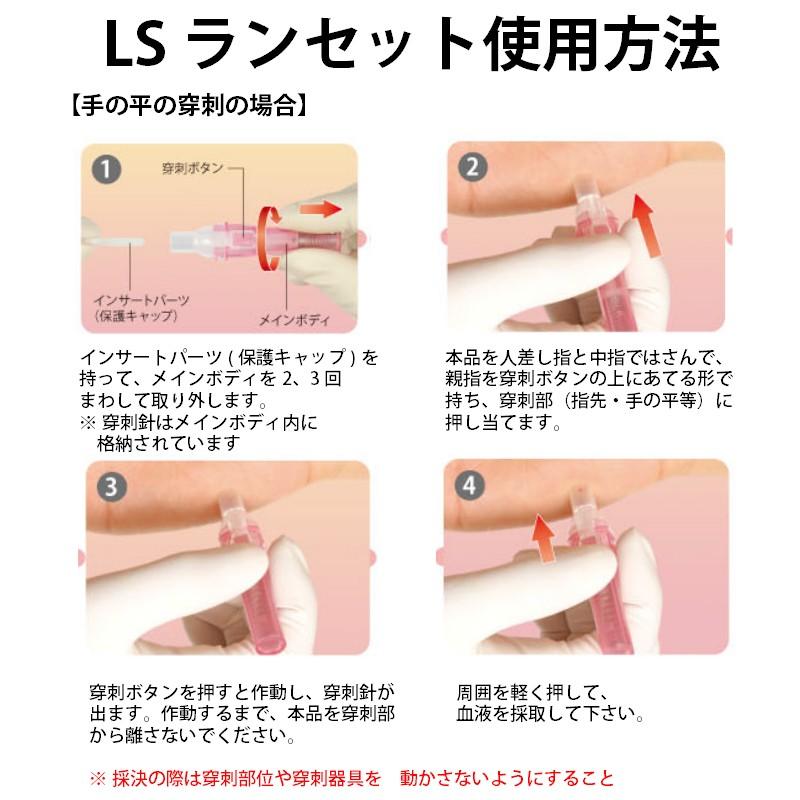 LS ランセット使用方法

【手の平の穿刺の場合】

1

穿刺ボタン

インサートパーツ
(保護キャップ)

メインボディ

インサートパーツ ( 保護キャップ ) を持って、メインボディを 2、3 回まわして取り外します。
※ 穿刺針はメインボディ内に格納されています

2

本品を人差し指と中指ではさんで、親指を穿刺ボタンの上にあてる形で持ち、穿刺部（指先・手の平等）に押し当てます。

3

穿刺ボタンを押すと作動し、穿刺針が出ます。作動するまで、本品を穿刺部から離さないでください。

4

周囲を軽く押して、血液を採取して下さい。

※ 採決の際は穿刺部位や穿刺器具を　動かさないようにすること