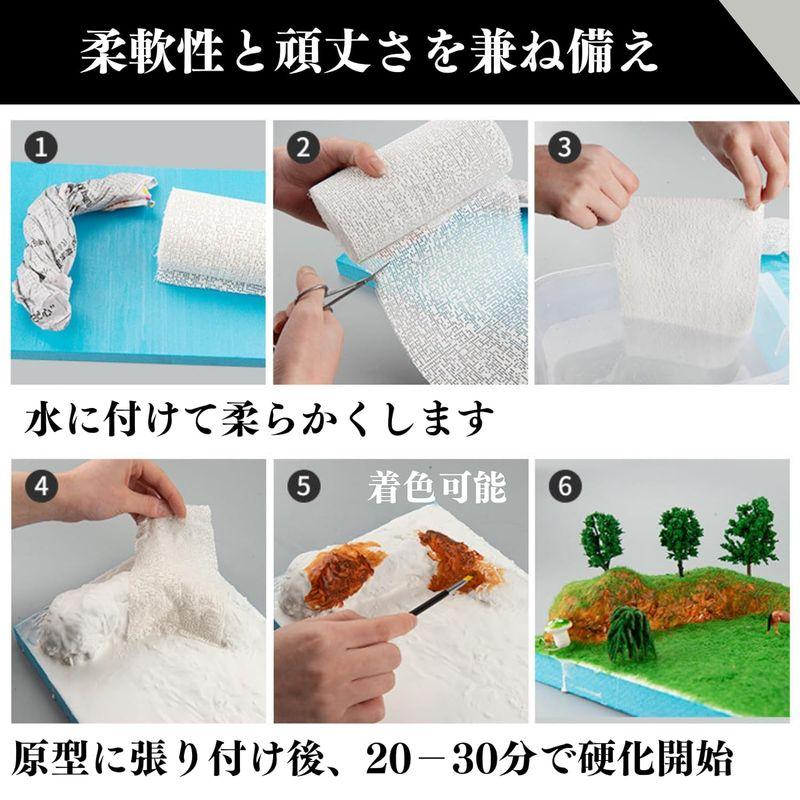 柔軟性と頑丈さを兼ね備え

1

2

3

水に付けて柔らかくします

4

5

着色可能

6

原型に張り付け後、20－30分で硬化開始