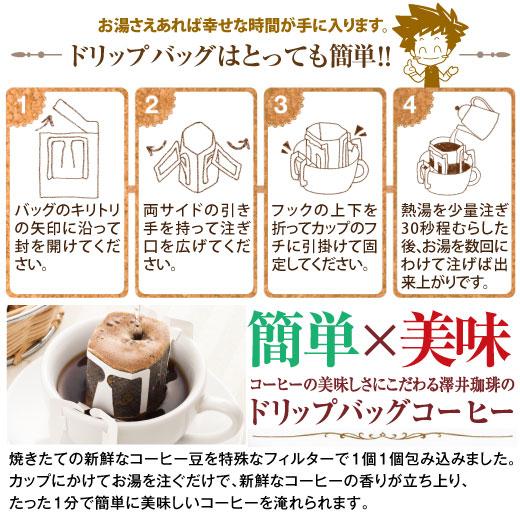 お湯さえあれば幸せな時間が手に入ります。

ドリップバッグはとっても簡単!!

1
バッグのキリトリの矢印に沿って封を開けてください。

2
両サイドの引き手を持って注ぎ口を広げてください。

3
フックの上下を折ってカップのフチに引掛けて固定してください。

4
熱湯を少量注ぎ30秒程むらした後、お湯を数回にわけて注げば出来上がりです。

簡単×美味

コーヒーの美味しさにこだわる澤井珈琲の

ドリップバッグコーヒー

焼きたての新鮮なコーヒー豆を特殊なフィルターで1個1個包み込みました。カップにかけてお湯を注ぐだけで、新鮮なコーヒーの香りが立ち上り、たった1分で簡単に美味しいコーヒーを淹れられます。