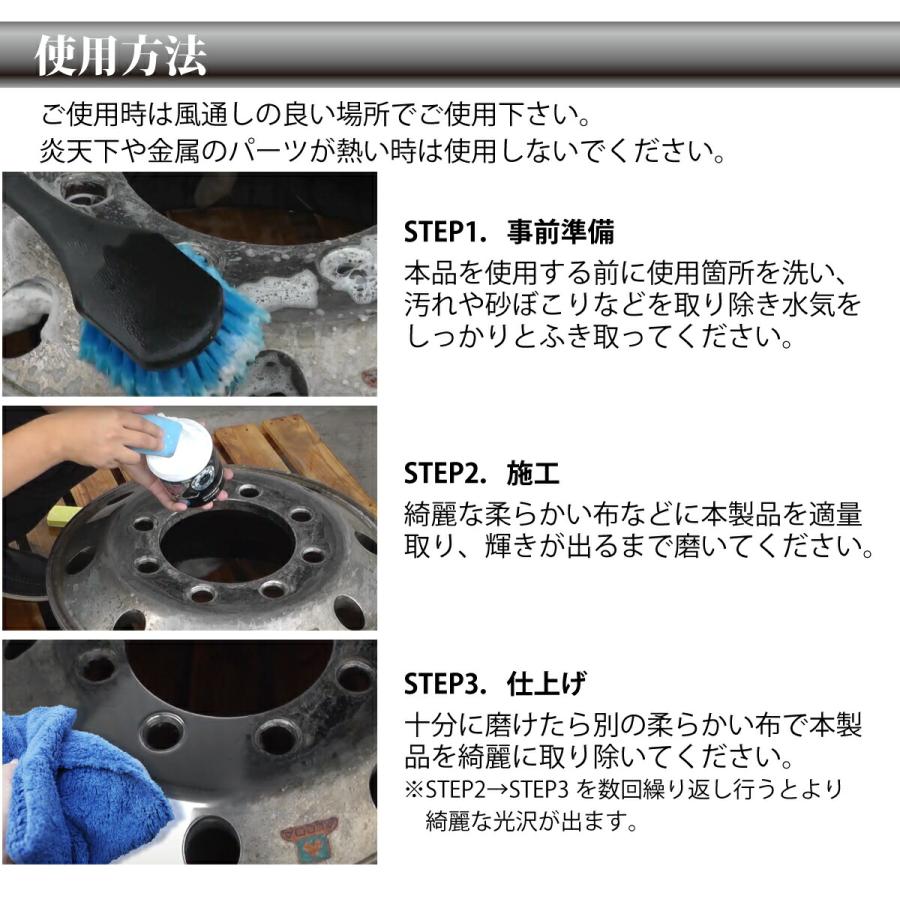 使用方法

ご使用時は風通しの良い場所でご使用下さい。
炎天下や金属のパーツが熱い時は使用しないでください。

STEP1. 事前準備

本品を使用する前に使用箇所を洗い、汚れや砂ぼこりなどを取り除き水気をしっかりとふき取ってください。

STEP2. 施工

綺麗な柔らかい布などに本製品を適量取り、輝きが出るまで磨いてください。

STEP3. 仕上げ

十分に磨けたら別の柔らかい布で本製品を綺麗に取り除いてください。
※STEP2→STEP3 を数回繰り返し行うとより綺麗な光沢が出ます。