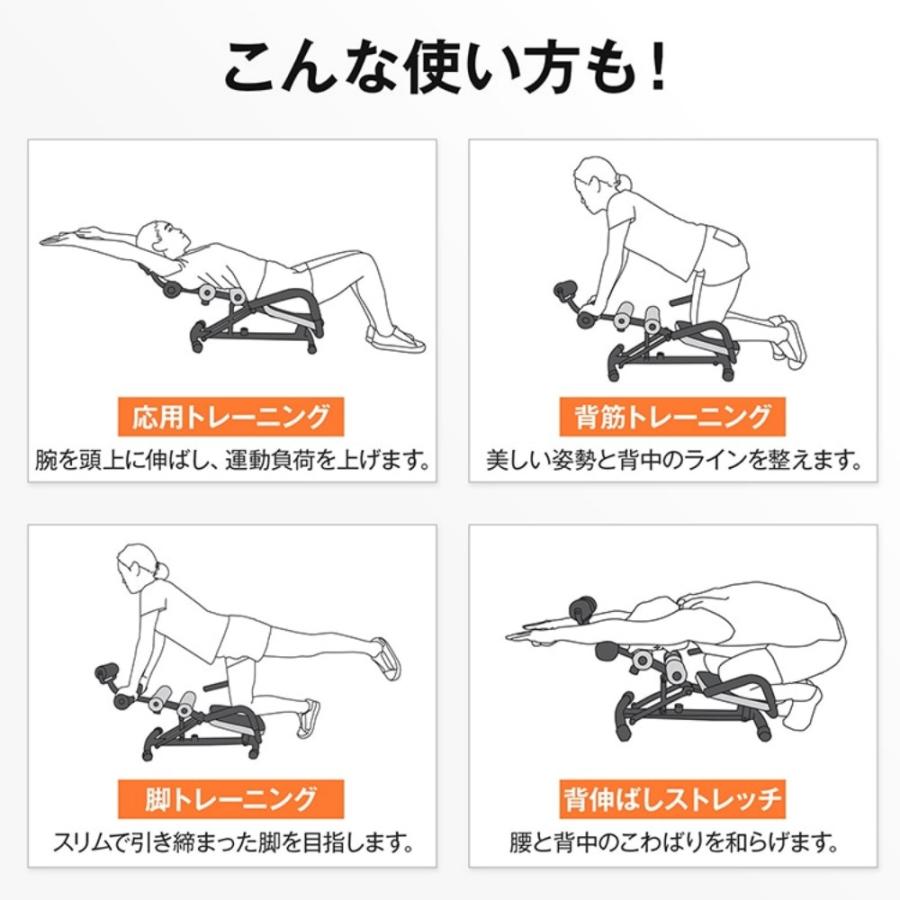 こんな使い方も！

応用トレーニング
腕を頭上に伸ばし、運動負荷を上げます。

背筋トレーニング
美しい姿勢と背中のラインを整えます。

脚トレーニング
スリムで引き締まった脚を目指します。

背伸ばしストレッチ
腰と背中のこわばりを和らげます。