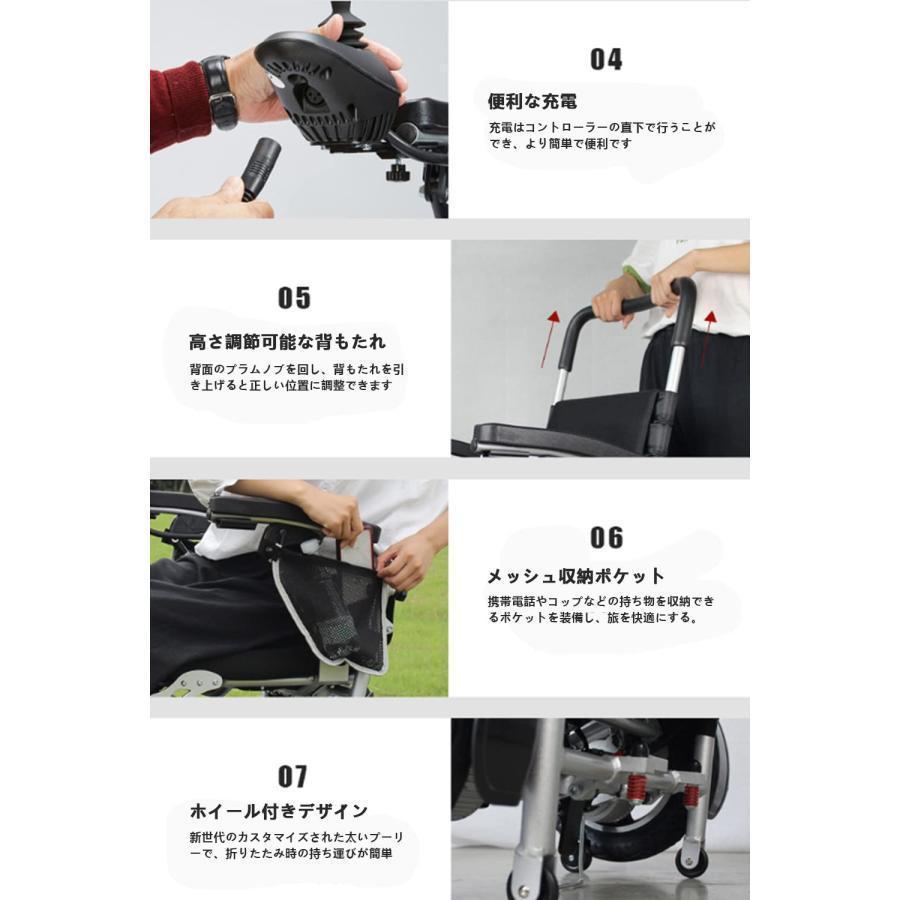 04

便利な充電

充電はコントローラーの直下で行うことができ、より簡単で便利です

05

高さ調節可能な背もたれ

背面のプラムノブを回し、背もたれを引き上げると正しい位置に調整できます

06

メッシュ収納ポケット

携帯電話やコップなどの持ち物を収納できるポケットを装備し、旅を快適にする。

07

ホイール付きデザイン

新世代のカスタマイズされた太いプーリーで、折りたたみ時の持ち運びが簡単