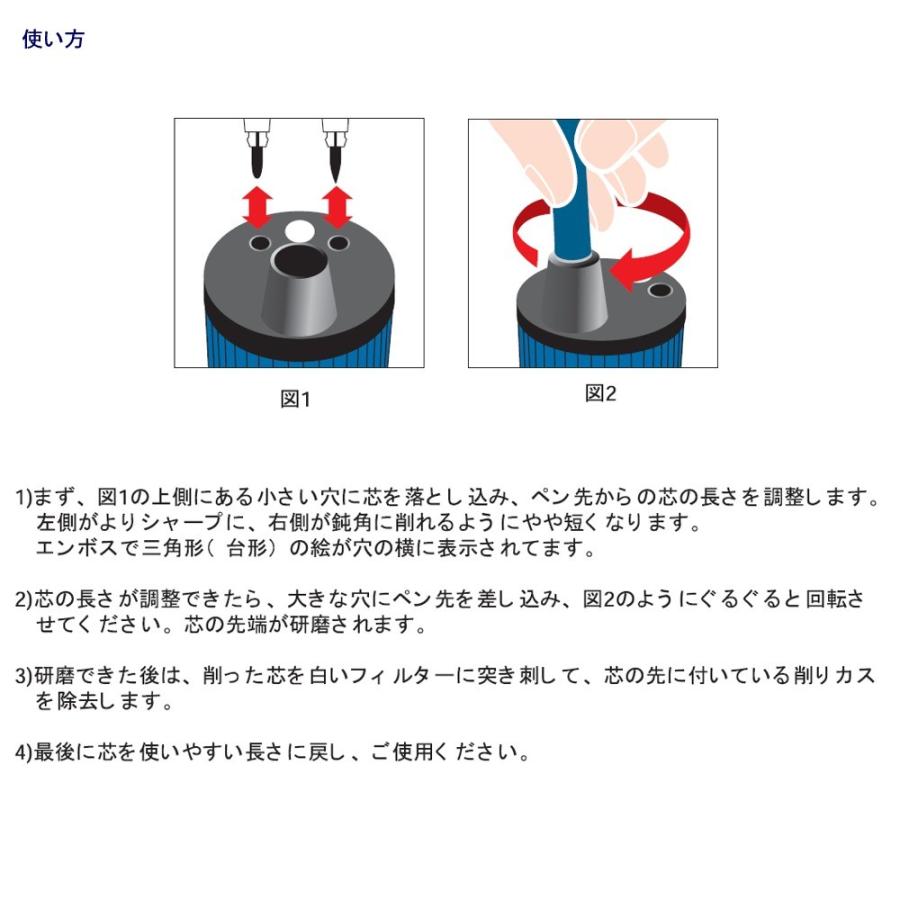 使い方

図1

図2

1)まず、図1の上側にある小さい穴に芯を落とし込み、ペン先からの芯の長さを調整します。左側がよりシャープに、右側が鈍角に削れるようにやや短くなります。エンボスで三角形（台形）の絵が穴の横に表示されてます。

2)芯の長さが調整できたら、大きな穴にペン先を差し込み、図2のようにぐるぐると回転させてください。芯の先端が研磨されます。

3)研磨できた後は、削った芯を白いフィルターに突き刺して、芯の先に付いている削りカスを除去します。

4)最後に芯を使いやすい長さに戻し、ご使用ください。