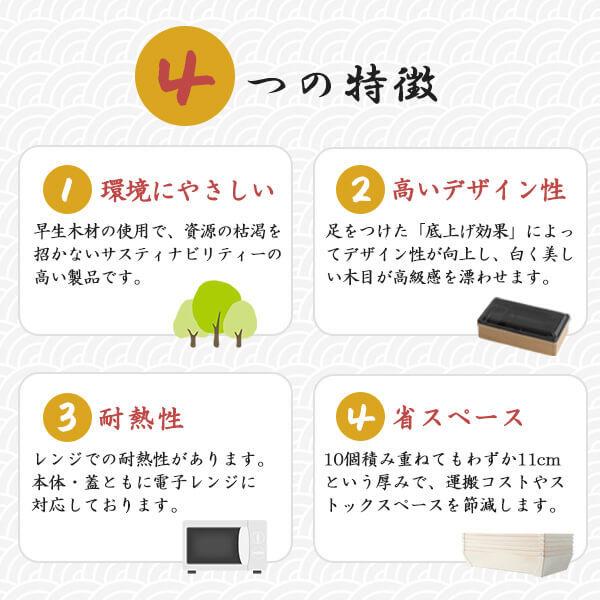 4つの特徴

1 環境にやさしい

早生木材の使用で、資源の枯渇を招かないサスティナビリティーの高い製品です。

2 高いデザイン性

足をつけた「底上げ効果」によってデザイン性が向上し、白く美しい木目が高級感を漂わせます。

3 耐熱性

レンジでの耐熱性があります。本体・蓋ともに電子レンジに対応しております。

4 省スペース

10個積み重ねてもわずか11cmという厚みで、運搬コストやストックスペースを節減します。