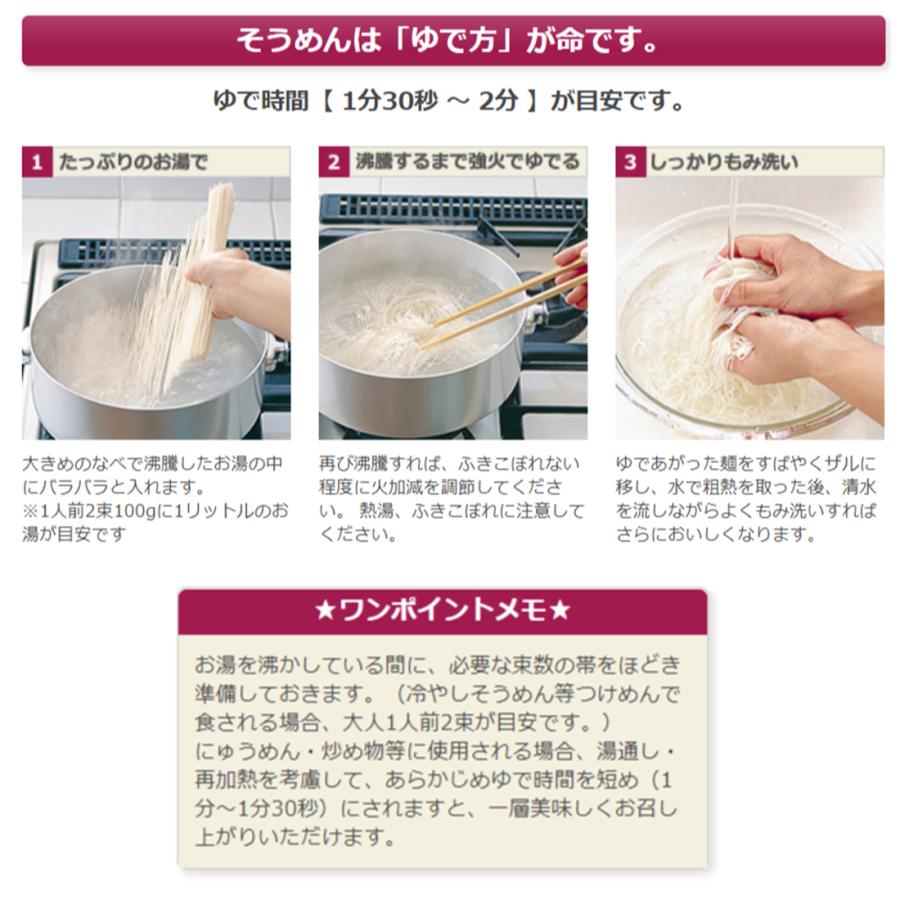 そうめんは「ゆで方」が命です。

ゆで時間【 1分30秒 ～ 2分 】が目安です。

1 たっぷりのお湯で

大きめのなべで沸騰したお湯の中にバラバラと入れます。
※1人前2束100gに1リットルのお湯が目安です

2 沸騰するまで強火でゆでる

再び沸騰すれば、ふきこぼれない程度に火加減を調節してください。 熱湯、ふきこぼれに注意してください。

3 しっかりもみ洗い

ゆであがった麺をすばやくザルに移し、水で粗熱を取った後、清水を流しながらよくもみ洗いすればさらにおいしくなります。

★ワンポイントメモ★

お湯を沸かしている間に、必要な束数の帯をほどき準備しておきます。（冷やしそうめん等つけめんで食される場合、大人1人前2束が目安です。）
にゅうめん・炒め物等に使用される場合、湯通し・再加熱を考慮して、あらかじめゆで時間を短め（1分～1分30秒）にされますと、一層美味しくお召し上がりいただけます。