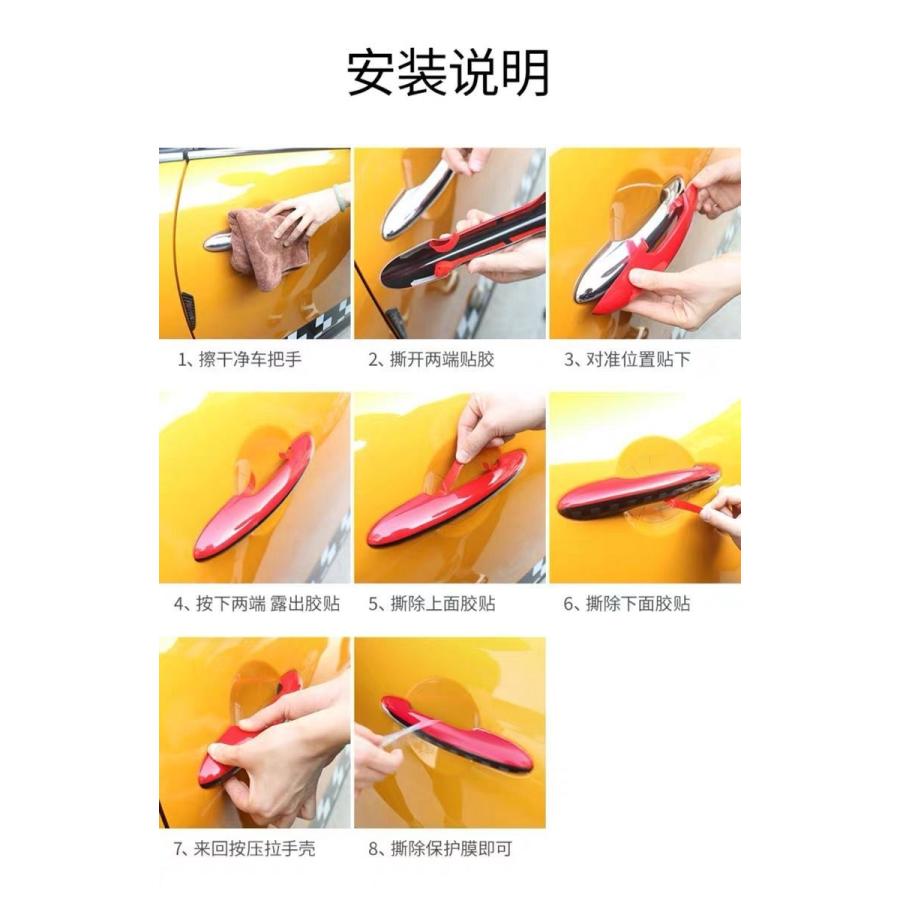 安装说明

1、擦干净车把手

2、撕开两端贴胶

3、对准位置贴下

4、按下两端 露出胶贴

5、撕除上面胶贴

6、撕除下面胶贴

7、来回按压拉手壳

8、撕除保护膜即可