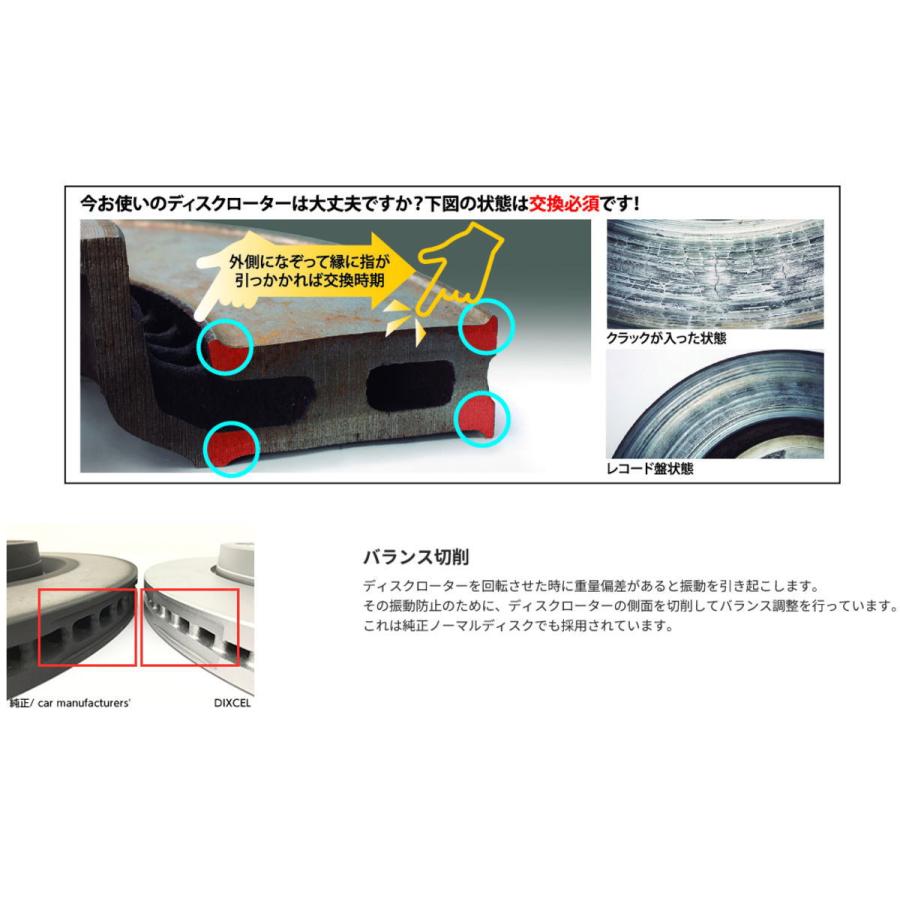 今お使いのディスクローターは大丈夫ですか？下図の状態は交換必須です！

外側になぞって縁に指が引っかかれば交換時期

クラックが入った状態

レコード盤状態

純正/ car manufacturers'

DIXCEL

バランス切削

ディスクローターを回転させた時に重量偏差があると振動を引き起こします。
その振動防止のために、ディスクローターの側面を切削してバランス調整を行っています。
これは純正ノーマルディスクでも採用されています。