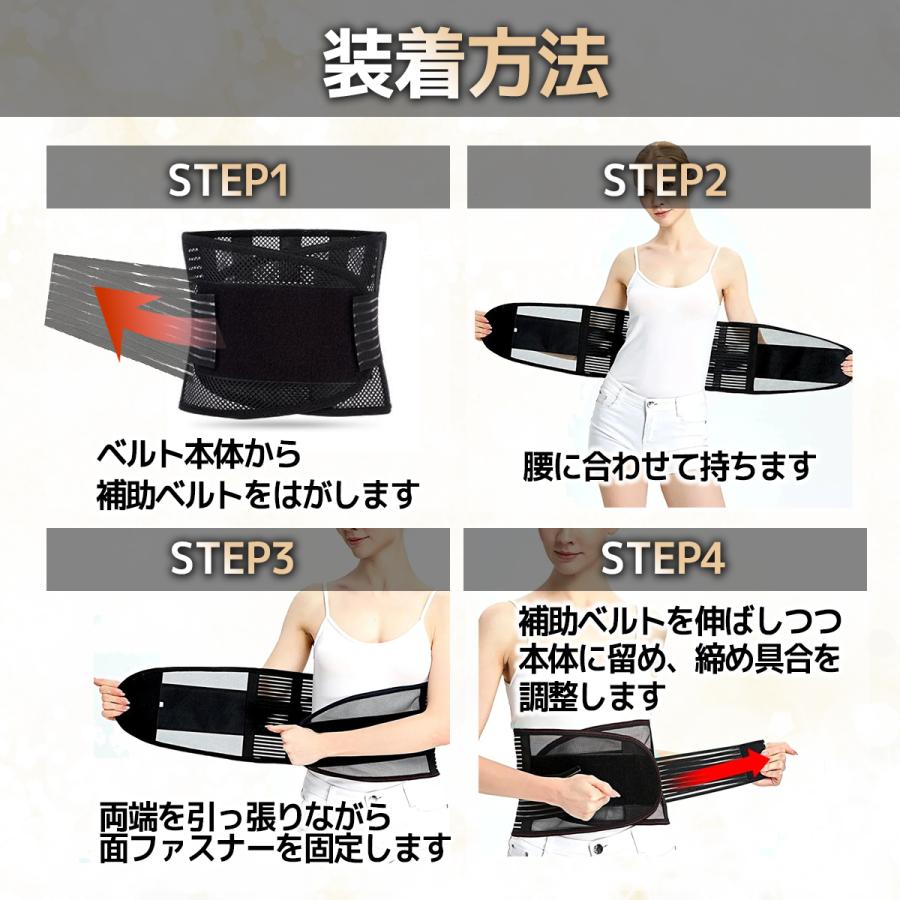 装着方法

STEP1

ベルト本体から
補助ベルトをはがします

STEP2

腰に合わせて持ちます

STEP3

両端を引っ張りながら
面ファスナーを固定します

STEP4

補助ベルトを伸ばしつつ
本体に留め、締め具合を
調整します