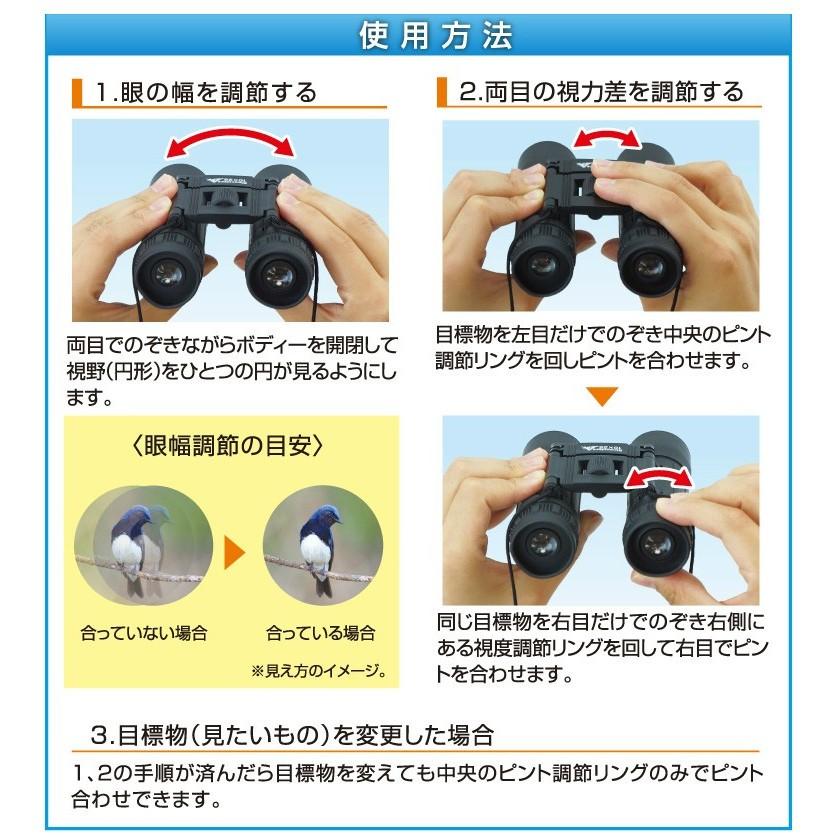 使用方法

1.眼の幅を調節する

両目でのぞきながらボディーを開閉して視野(円形)をひとつの円が見るようにします。

〈眼幅調節の目安〉

合っていない場合

合っている場合

※見え方のイメージ。

2.両目の視力差を調節する

目標物を左目だけでのぞき中央のピント調節リングを回しピントを合わせます。

同じ目標物を右目だけでのぞき右側にある視度調節リングを回して右目でピントを合わせます。

3.目標物(見たいもの)を変更した場合

1、2の手順が済んだら目標物を変えても中央のピント調節リングのみでピント合わせできます。