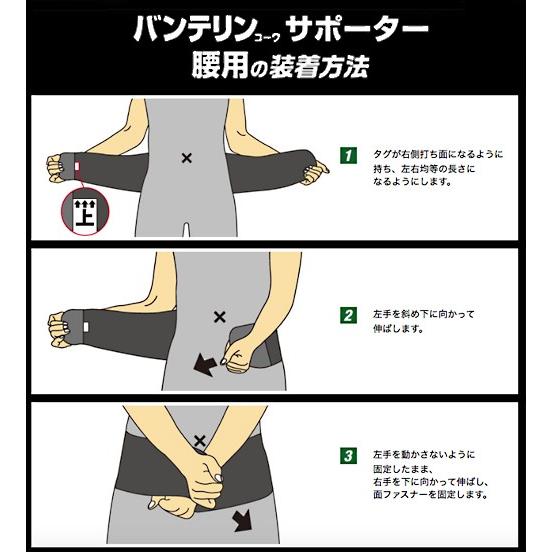 バンテリンコーワ サポーター
腰用の装着方法

上

1 タグが右側打ち面になるように持ち、左右均等の長さになるようにします。

2 左手を斜め下に向かって伸ばします。

3 左手を動かさないように固定したまま、右手を下に向かって伸ばし、面ファスナーを固定します。