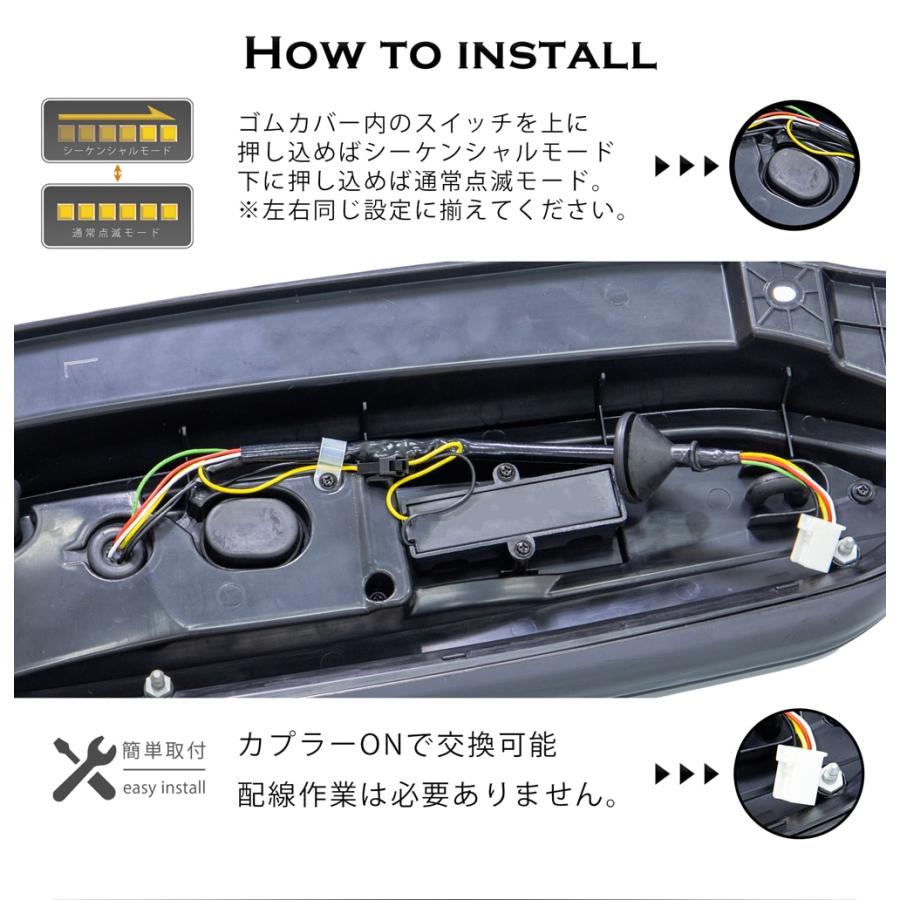 HOW TO INSTALL

シーケンシャルモード

通常点滅モード

ゴムカバー内のスイッチを上に押し込めばシーケンシャルモード下に押し込めば通常点滅モード。
※左右同じ設定に揃えてください。

L

簡単取付
easy install

カプラーONで交換可能
配線作業は必要ありません。