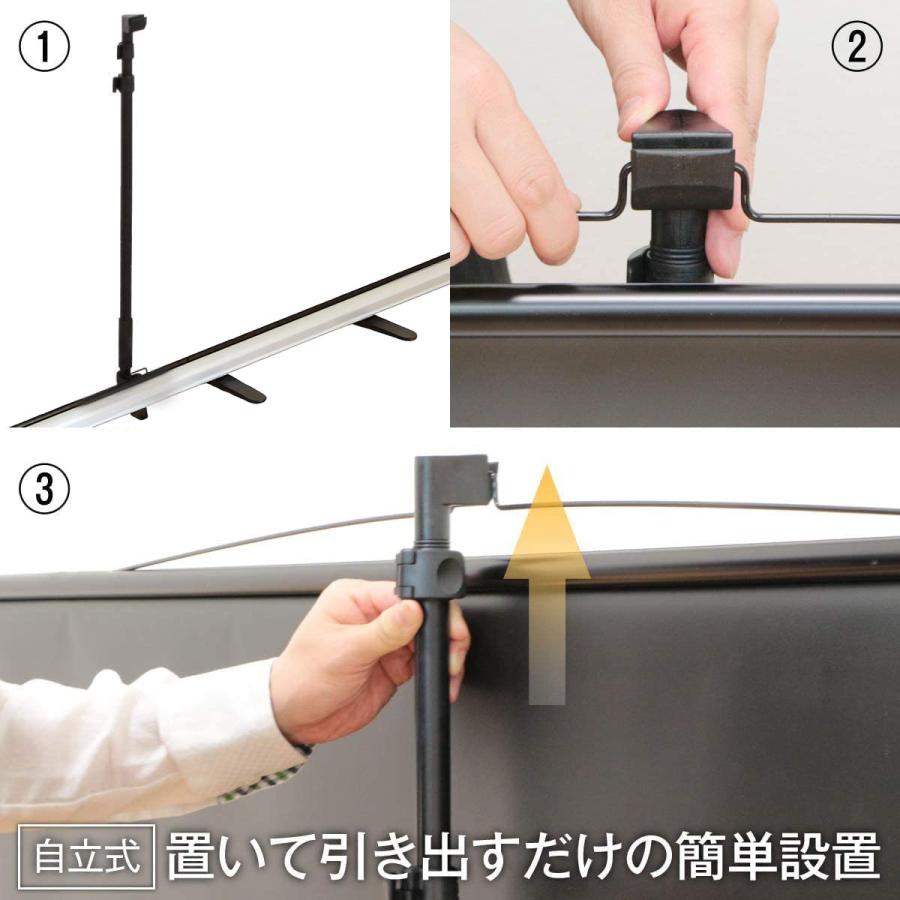 ①

②

③

自立式 置いて引き出すだけの簡単設置