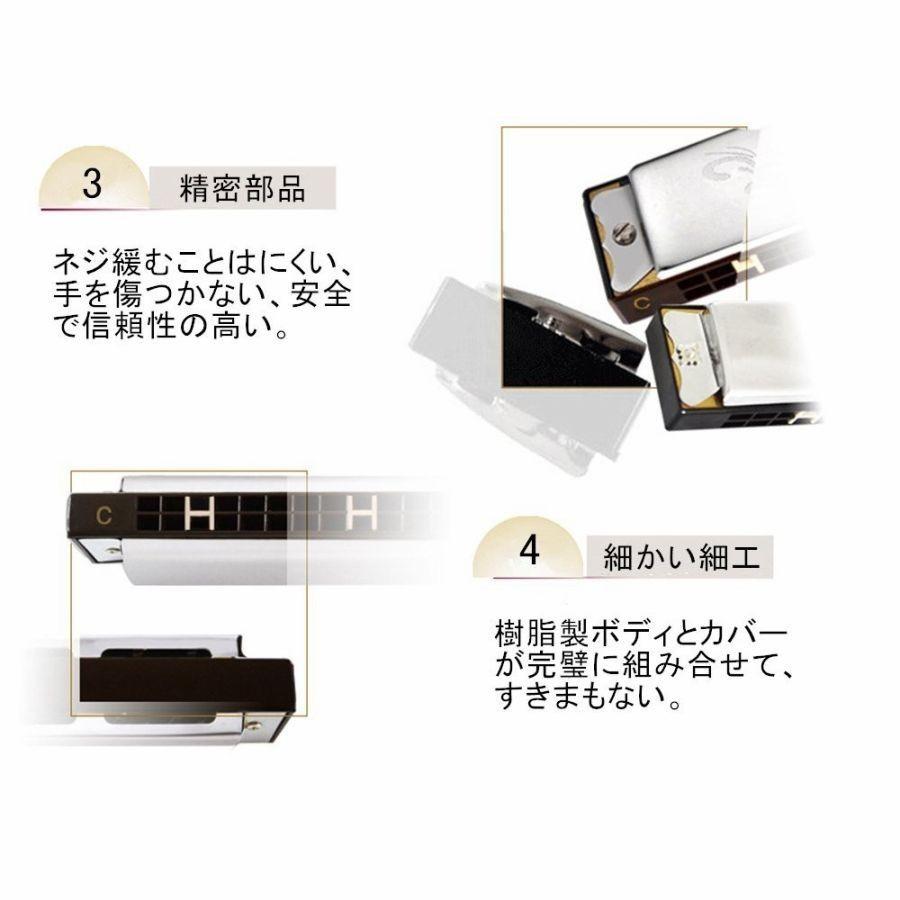 3 精密部品

ネジ緩むことはにくい、手を傷つかない、安全で信頼性の高い。

C

C H H

4 細かい細工

樹脂製ボディとカバーが完璧に組み合せて、すきまもない。