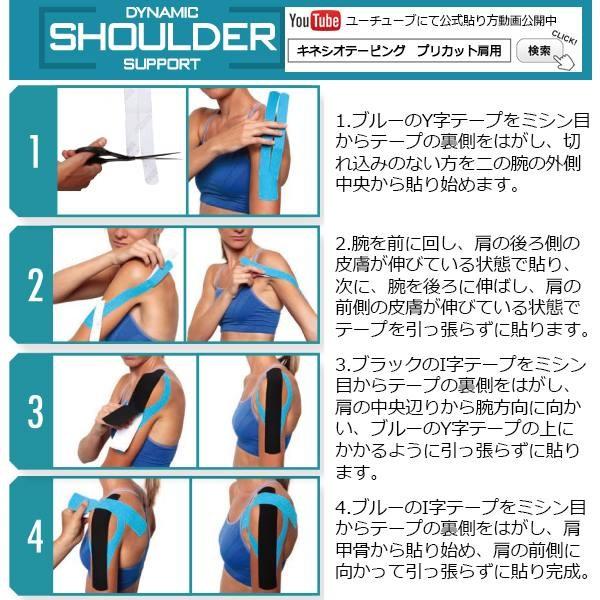 DYNAMIC
SHOULDER
SUPPORT

YouTube ユーチューブにて公式貼り方動画公開中

キネシオテーピング　プリカット肩用

検索

CLICK!

1

1.ブルーのY字テープをミシン目からテープの裏側をはがし、切れ込みのない方を二の腕の外側中央から貼り始めます。

2

2.腕を前に回し、肩の後ろ側の皮膚が伸びている状態で貼り、次に、腕を後ろに伸ばし、肩の前側の皮膚が伸びている状態でテープを引っ張らずに貼ります。

3

3.ブラックのI字テープをミシン目からテープの裏側をはがし、肩の中央辺りから腕方向に向かい、ブルーのY字テープの上にかかるように引っ張らずに貼ります。

4

4.ブルーのI字テープをミシン目からテープの裏側をはがし、肩甲骨から貼り始め、肩の前側に向かって引っ張らずに貼り完成。