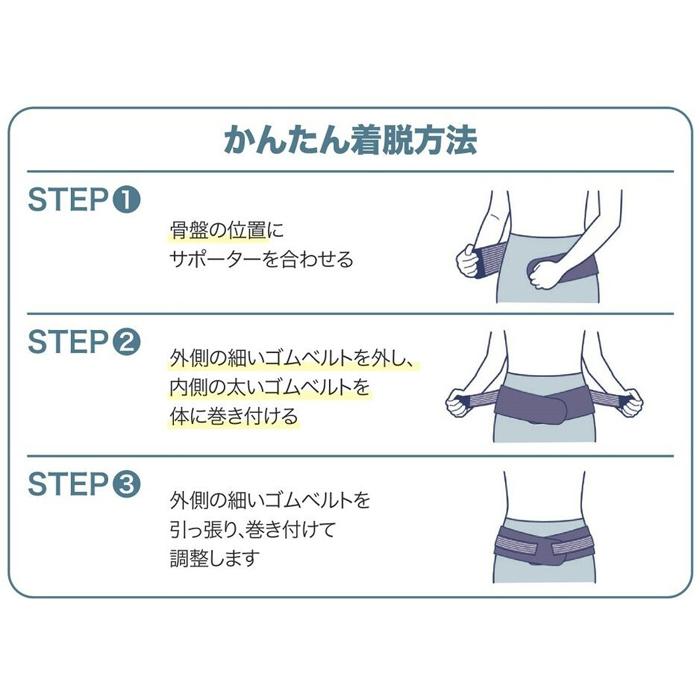 かんたん着脱方法

STEP❶

骨盤の位置に
サポーターを合わせる

STEP❷

外側の細いゴムベルトを外し、
内側の太いゴムベルトを
体に巻き付ける

STEP❸

外側の細いゴムベルトを
引っ張り、巻き付けて
調整します