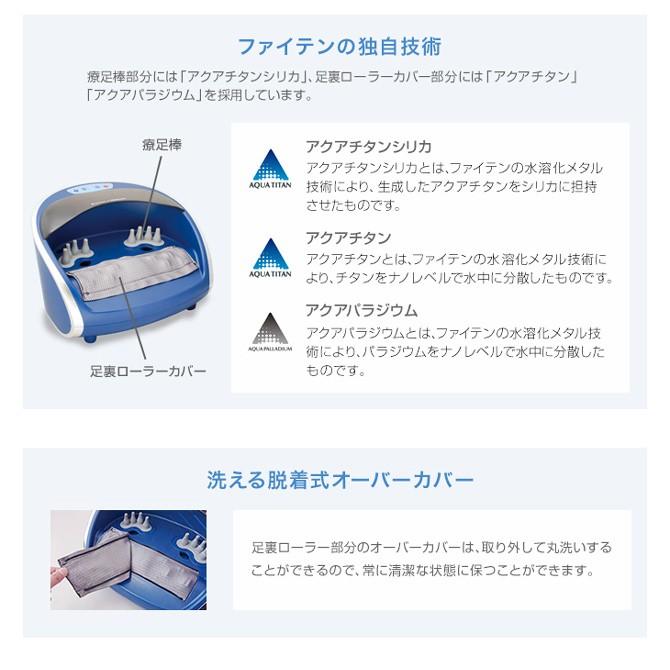 ファイテンの独自技術

療足棒部分には「アクアチタンシリカ」、足裏ローラーカバー部分には「アクアチタン」「アクアパラジウム」を採用しています。

療足棒

足裏ローラーカバー

AQUA TITAN

アクアチタンシリカ
アクアチタンシリカとは、ファイテンの水溶化メタル技術により、生成したアクアチタンをシリカに担持させたものです。

AQUA TITAN

アクアチタン
アクアチタンとは、ファイテンの水溶化メタル技術により、チタンをナノレベルで水中に分散したものです。

AQUA PALLADIUM

アクアパラジウム
アクアパラジウムとは、ファイテンの水溶化メタル技術により、パラジウムをナノレベルで水中に分散したものです。

洗える脱着式オーバーカバー

足裏ローラー部分のオーバーカバーは、取り外して丸洗いすることができるので、常に清潔な状態に保つことができます。